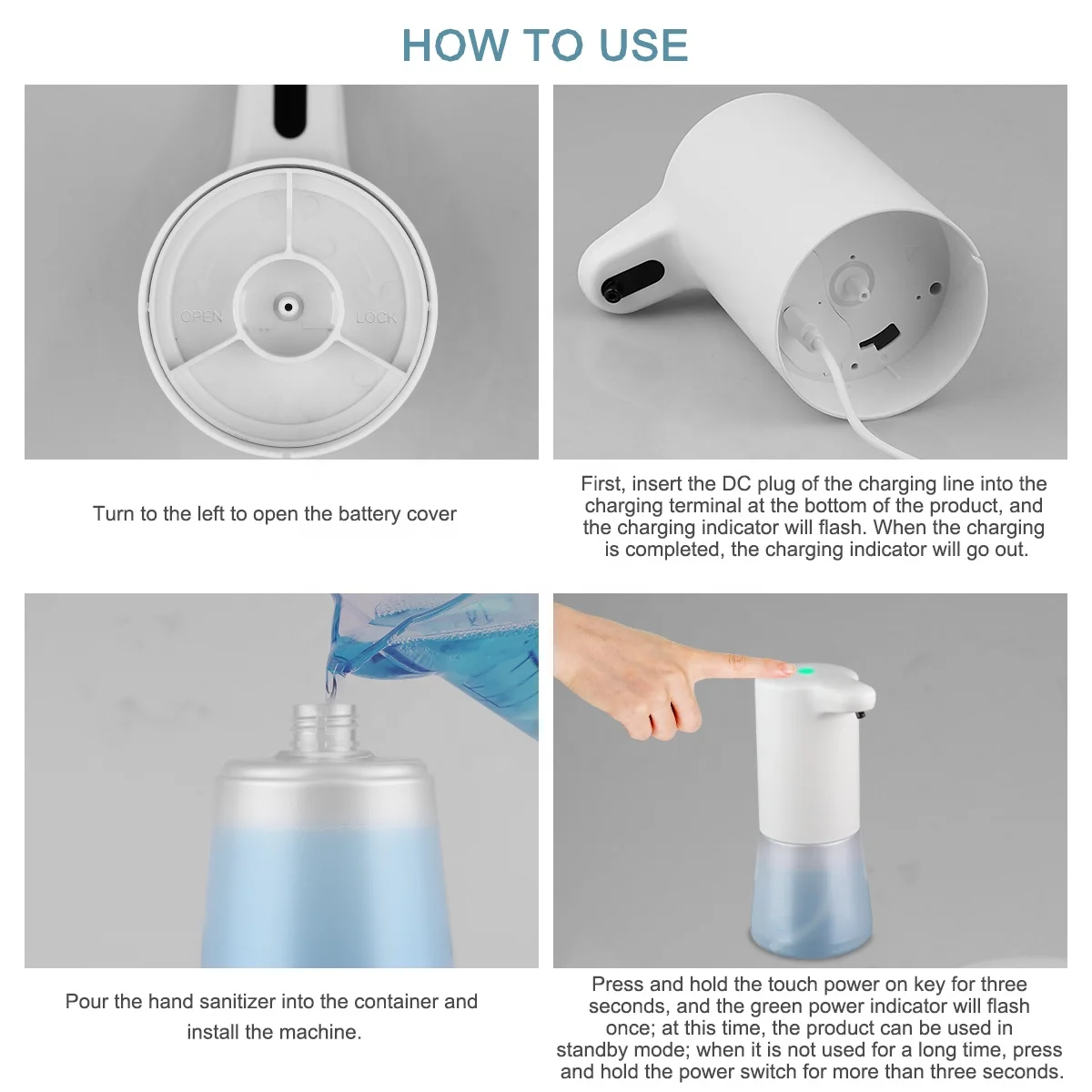 HOW TO USE

OPEN

LOCK

Turn to the left to open the battery cover

First, insert the DC plug of the charging line into the charging terminal at the bottom of the product, and the charging indicator will flash. When the charging is completed, the charging indicator will go out.

Pour the hand sanitizer into the container and install the machine.

Press and hold the touch power on key for three seconds, and the green power indicator will flash once; at this time, the product can be used in standby mode; when it is not used for a long time, press and hold the power switch for more than three seconds.