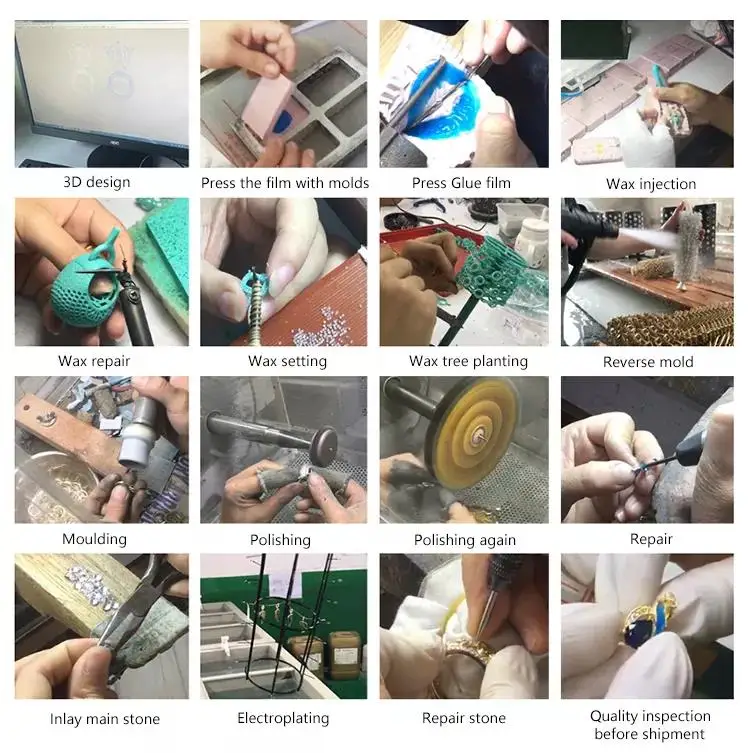 3D design

Press the film with molds

Press Glue film

Wax injection

Wax repair

Wax setting

Wax tree planting

Reverse mold

Moulding

Polishing

Polishing again

Repair

Inlay main stone

Electroplating

Repair stone

Quality inspection before shipment