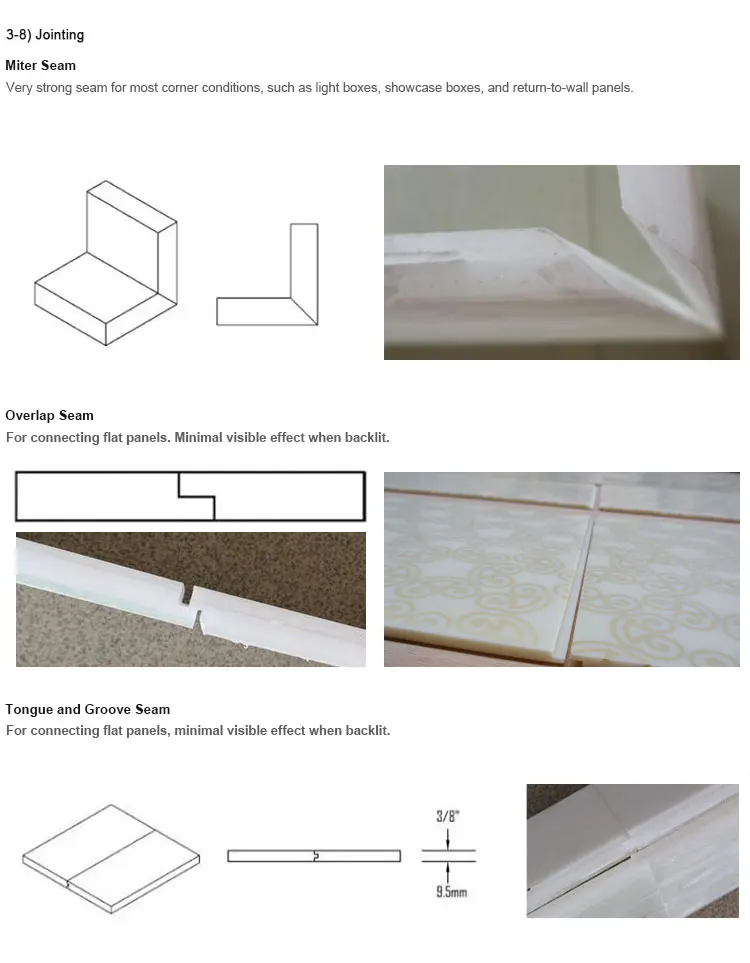 3-8) Jointing

Miter Seam
Very strong seam for most corner conditions, such as light boxes, showcase boxes, and return-to-wall panels.

Overlap Seam
For connecting flat panels. Minimal visible effect when backlit.

Tongue and Groove Seam
For connecting flat panels, minimal visible effect when backlit.

3/8"

9.5mm