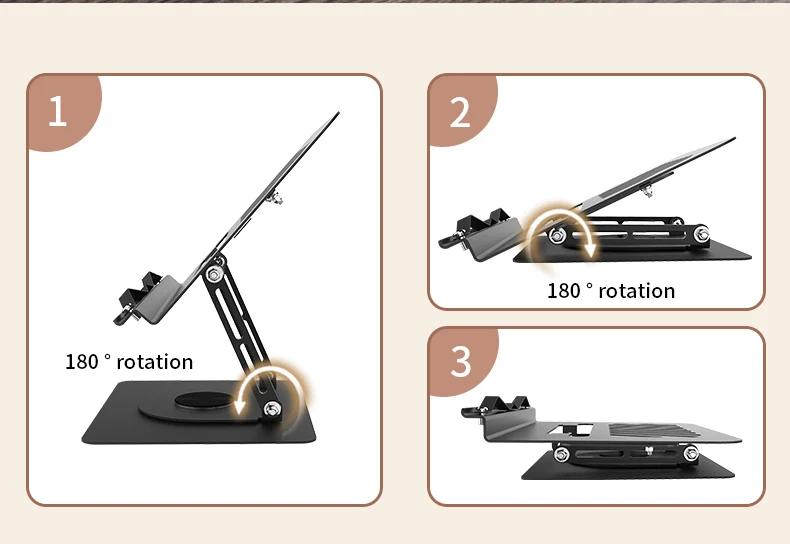 1

180 ° rotation

2

180 ° rotation

3