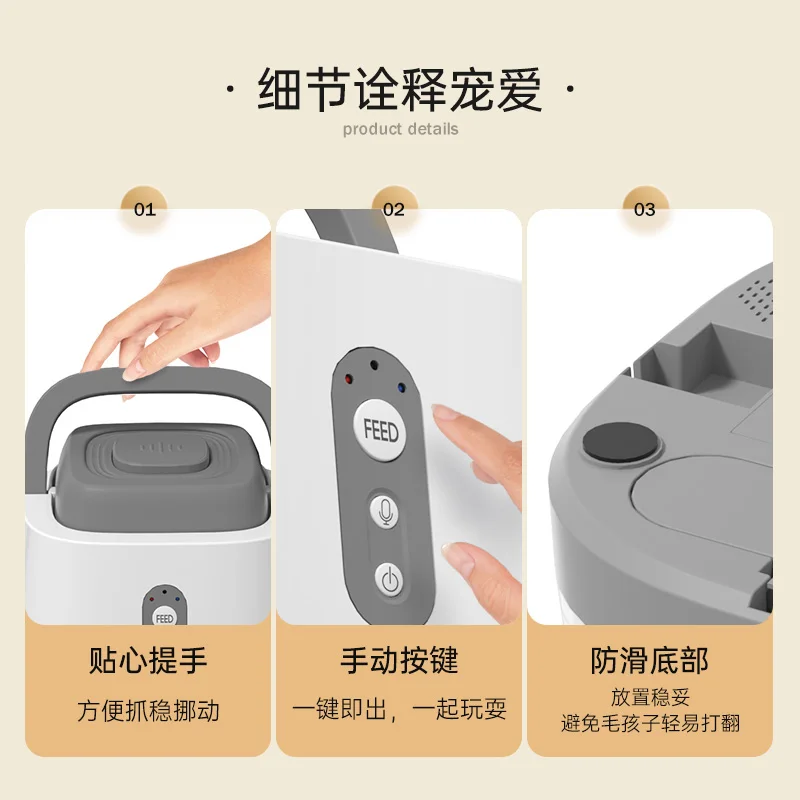 · 细节诠释宠爱 ·
product details

01

FEED

贴心提手

方便抓稳挪动

02

FEED

手动按键

一键即出，一起玩耍

03

防滑底部

放置稳妥
避免毛孩子轻易打翻