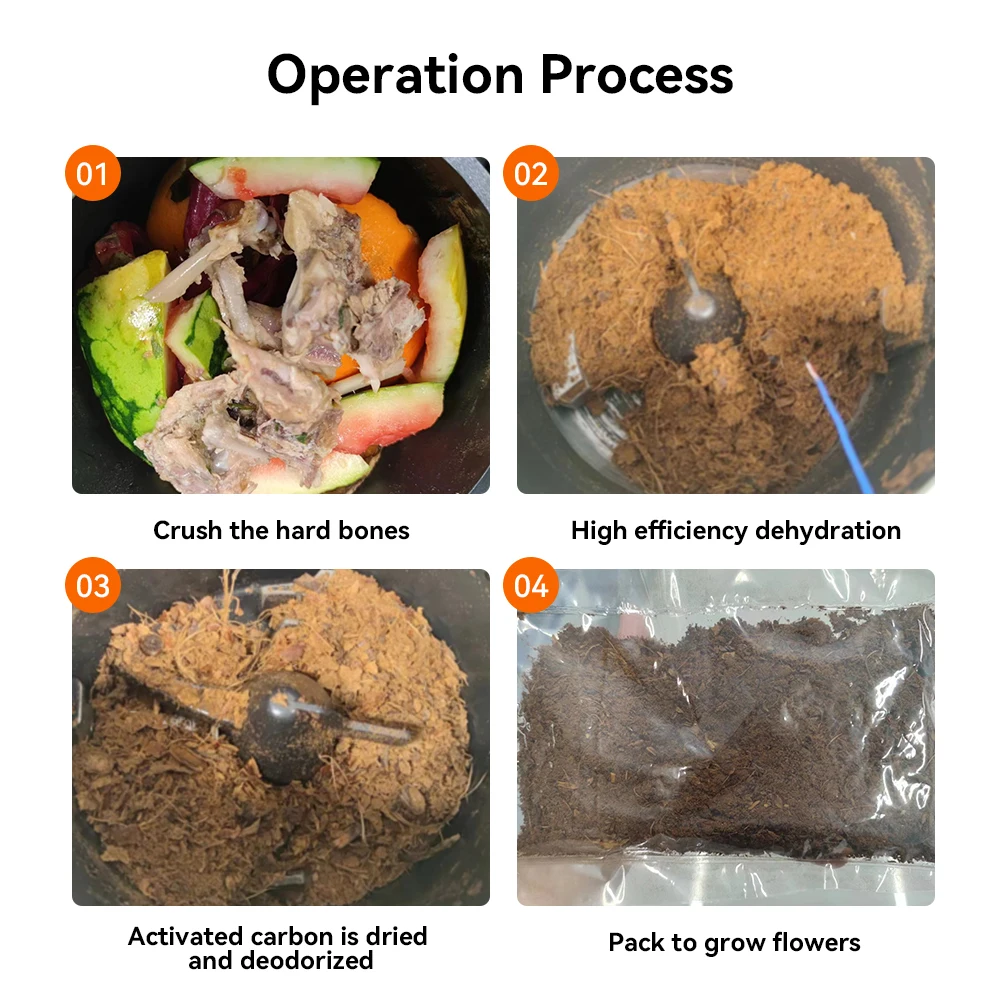 Operation Process

01

Crush the hard bones

02

High efficiency dehydration

03

Activated carbon is dried and deodorized

04

Pack to grow flowers