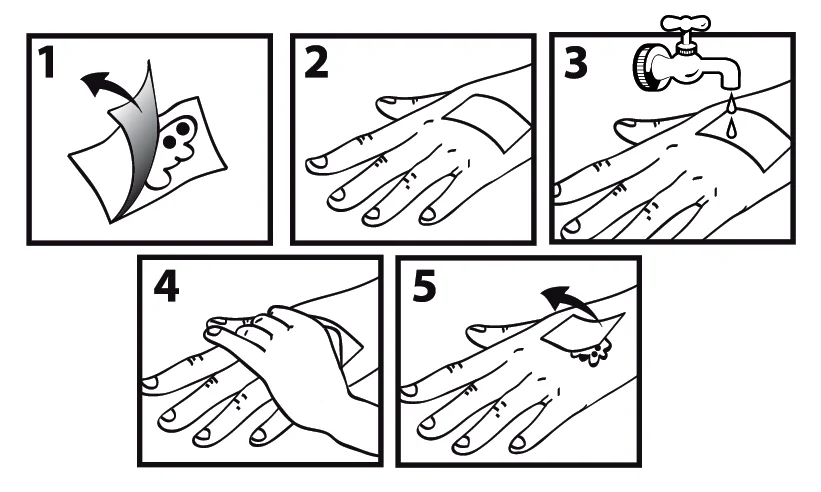 1

2

3

4

5