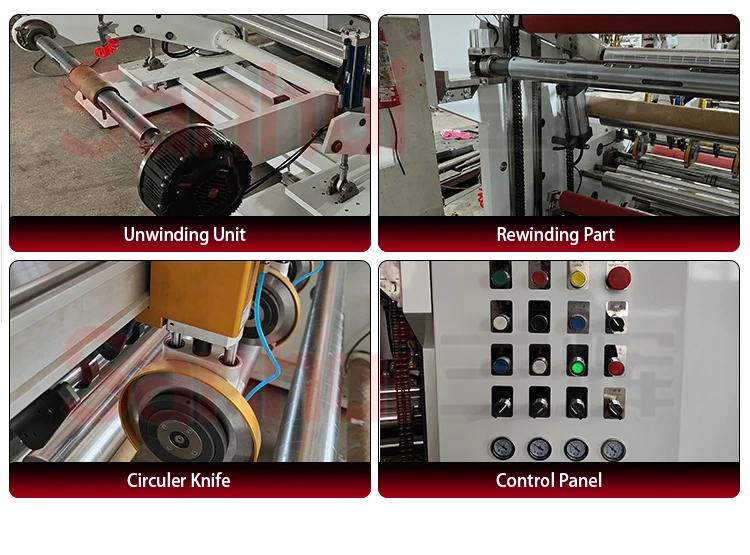 Unwinding Unit

Rewinding Part

Circuler Knife

Control Panel