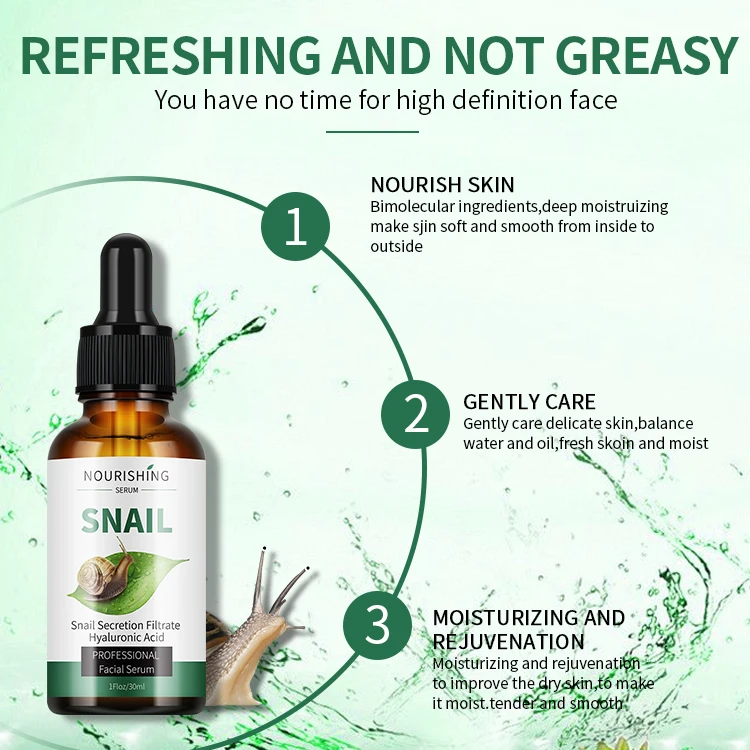 REFRESHING AND NOT GREASY

You have no time for high definition face

1

NOURISH SKIN

Bimolecular ingredients,deep moistruizing make sjin soft and smooth from inside to outside

2

GENTLY CARE

Gently care delicate skin,balance water and oil,fresh skoin and moist

3

MOISTURIZING AND REJUVENATION

Moisturizing and rejuvenation to improve the dry skin,to make it moist.tender and smooth

NOURISHING

SERUM

SNAIL

Snail Secretion Filtrate Hyaluronic Acid

PROFESSIONAL Facial Serum

1Floz/30ml