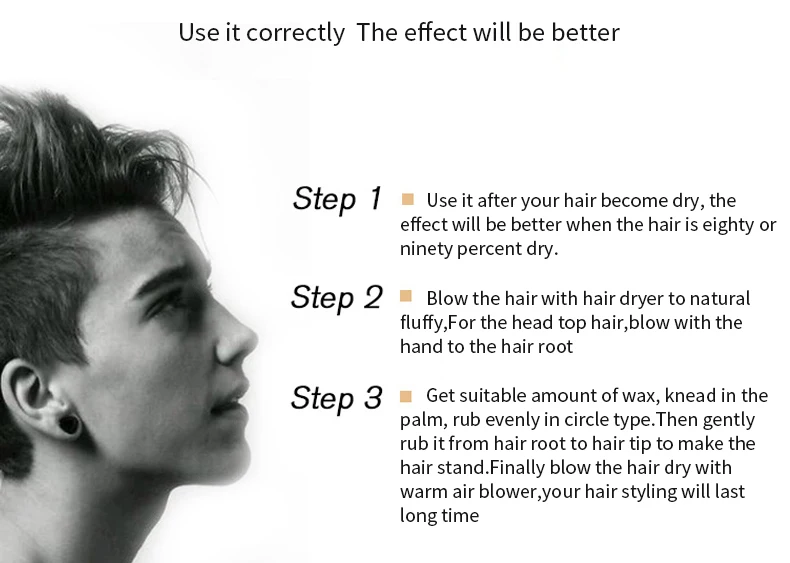 Use it correctly  The effect will be better

Step 1 Use it after your hair become dry, the effect will be better when the hair is eighty or ninety percent dry.

Step 2 Blow the hair with hair dryer to natural fluffy,For the head top hair,blow with the hand to the hair root

Step 3 Get suitable amount of wax, knead in the palm, rub evenly in circle type.Then gently rub it from hair root to hair tip to make the hair stand.Finally blow the hair dry with warm air blower,your hair styling will last long time