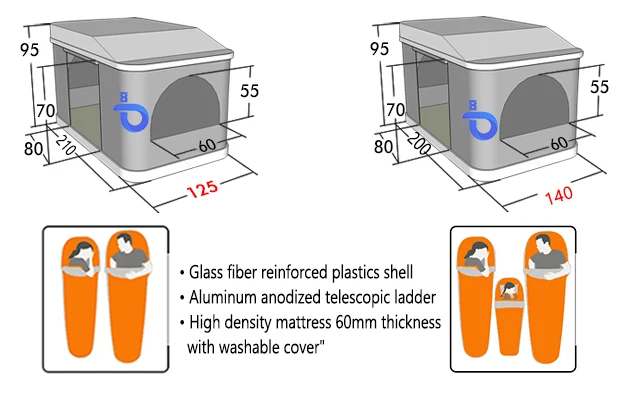 95

70

80

210

55

60

125

95

70

80

200

55

60

140

• Glass fiber reinforced plastics shell
• Aluminum anodized telescopic ladder
• High density mattress 60mm thickness with washable cover"