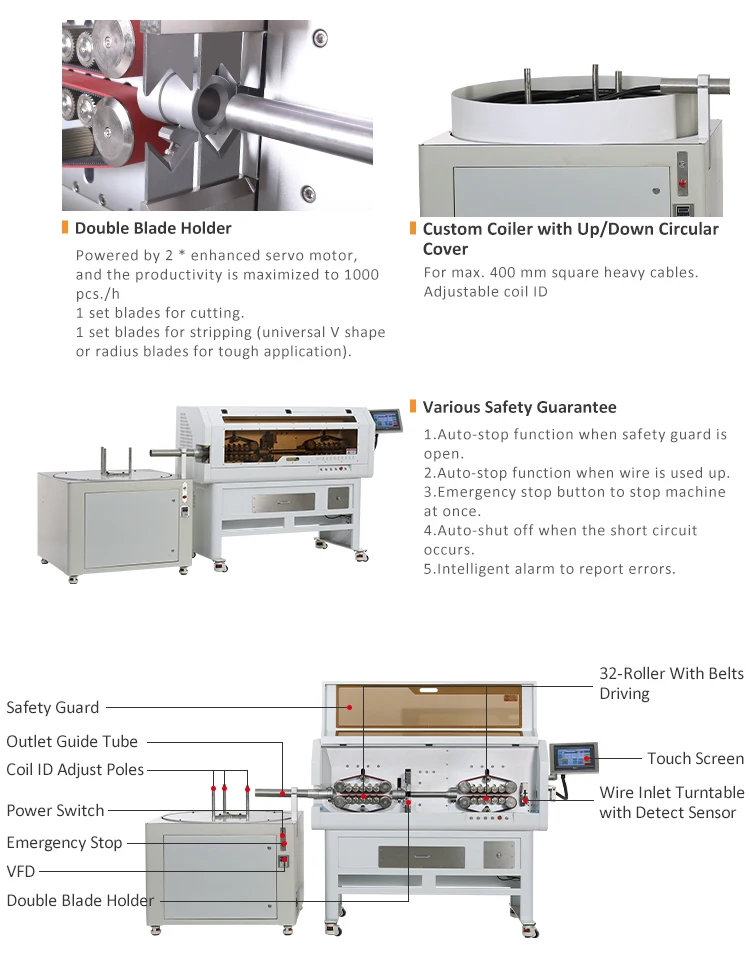 Double Blade Holder

Powered by 2 * enhanced servo motor, and the productivity is maximized to 1000 pcs./h
1 set blades for cutting.
1 set blades for stripping (universal V shape or radius blades for tough application).

Custom Coiler with Up/Down Circular Cover

For max. 400 mm square heavy cables.
Adjustable coil ID

Various Safety Guarantee

1.Auto-stop function when safety guard is open.
2.Auto-stop function when wire is used up.
3.Emergency stop button to stop machine at once.
4.Auto-shut off when the short circuit occurs.
5.Intelligent alarm to report errors.

Safety Guard
Outlet Guide Tube
Coil ID Adjust Poles
Power Switch
Emergency Stop
VFD
Double Blade Holder
32-Roller With Belts Driving
Touch Screen
Wire Inlet Turntable with Detect Sensor