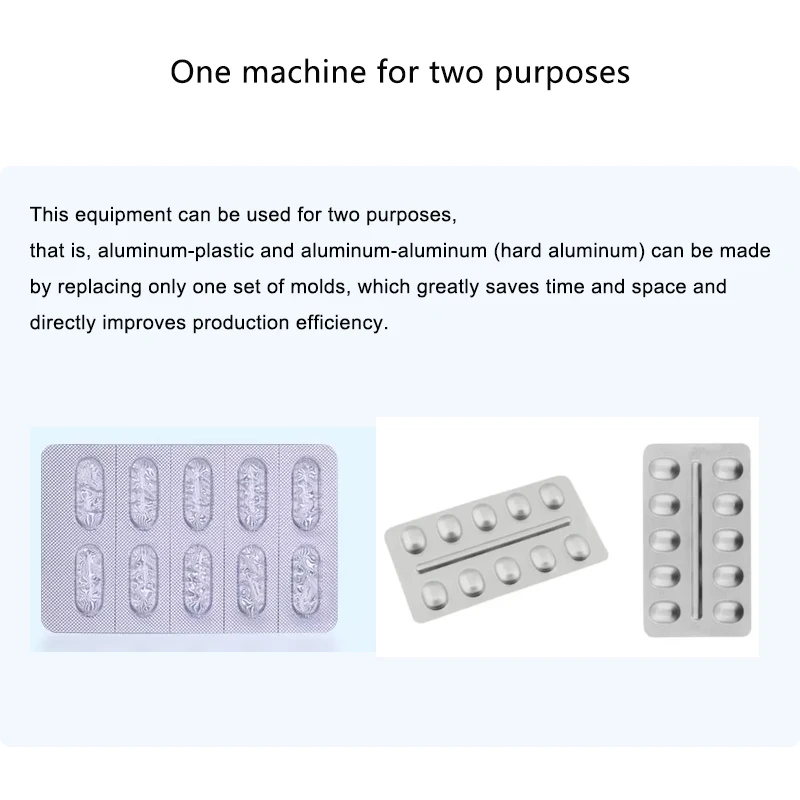 One machine for two purposes

This equipment can be used for two purposes,
that is, aluminum-plastic and aluminum-aluminum (hard aluminum) can be made by replacing only one set of molds, which greatly saves time and space and directly improves production efficiency.