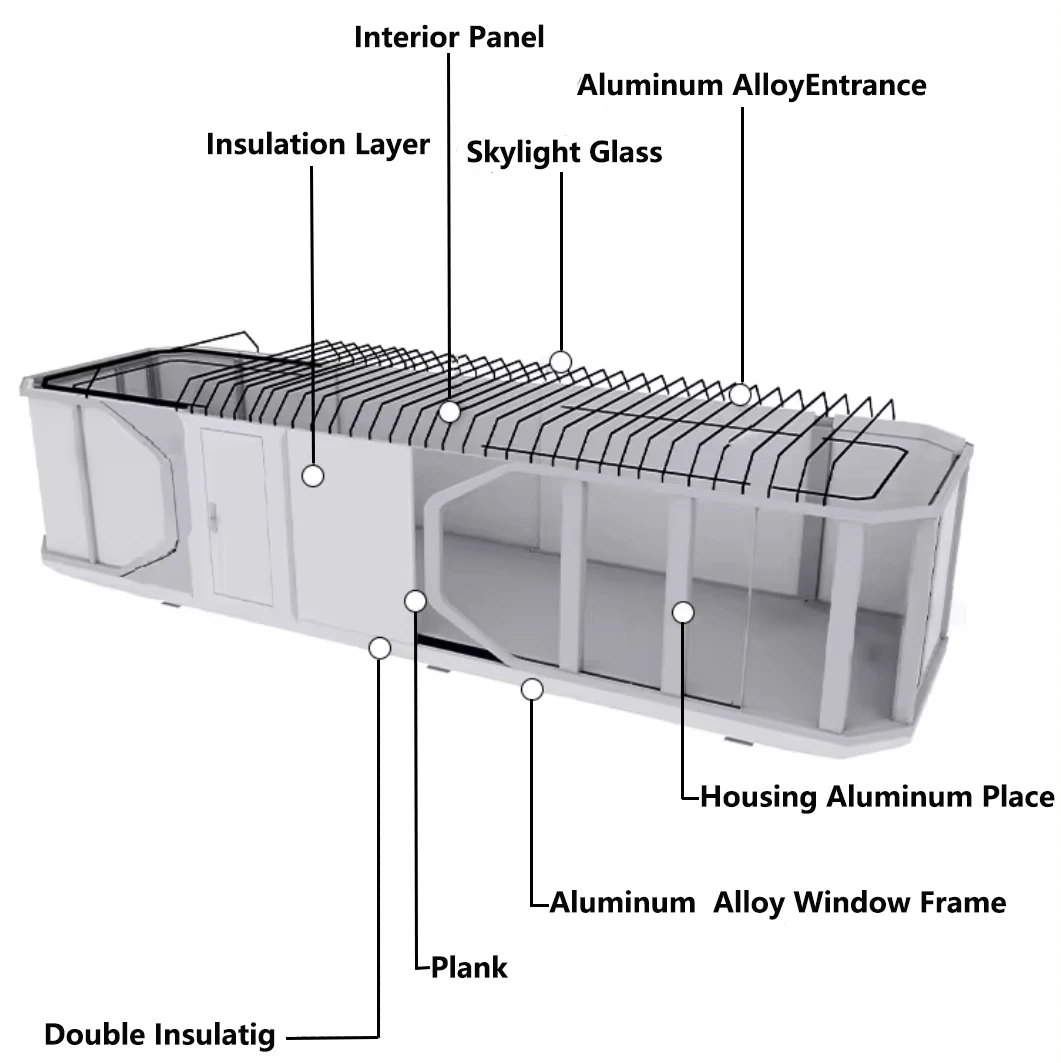 Interior Panel

Aluminum AlloyEntrance

Insulation Layer

Skylight Glass

Housing Aluminum Place

Aluminum Alloy Window Frame

Plank

Double Insulatig