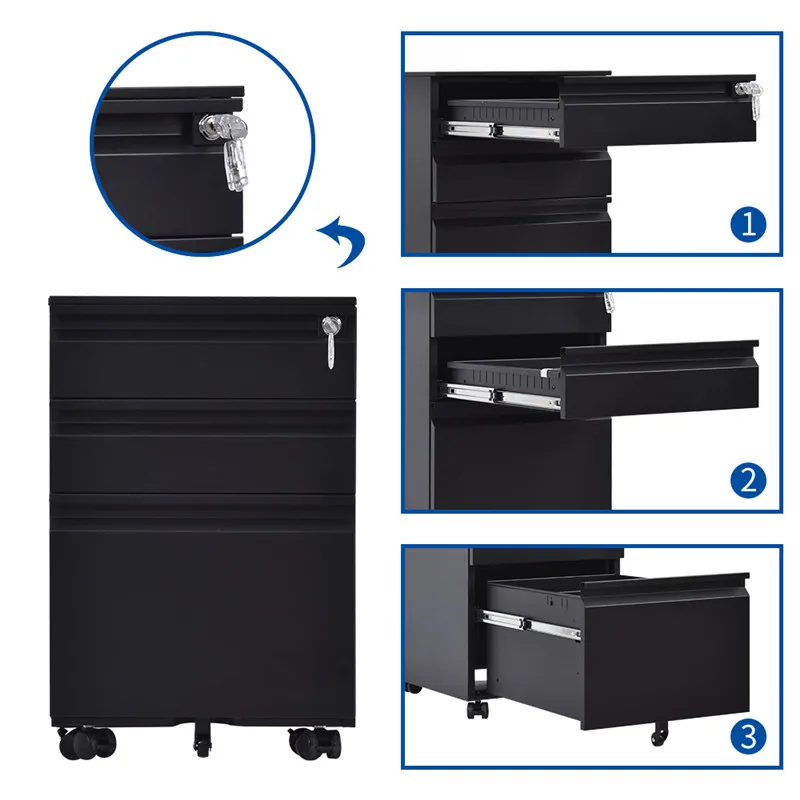 1

2

3