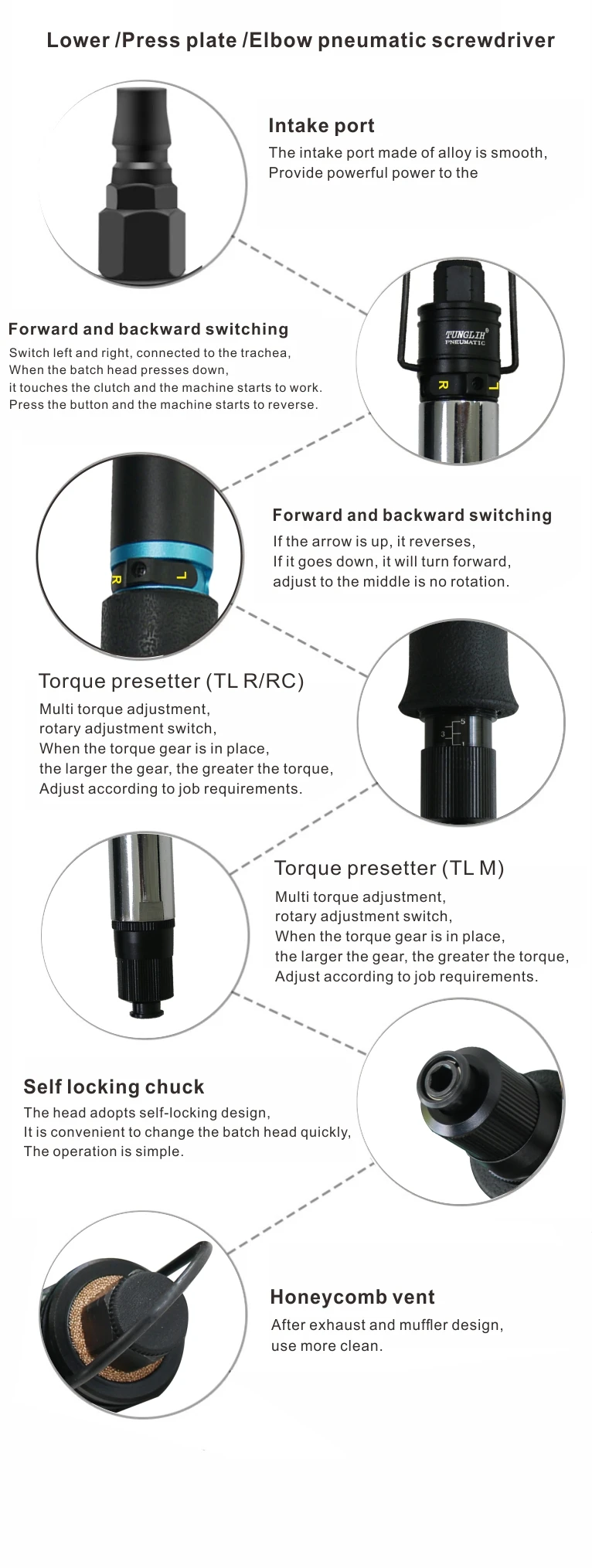 Lower /Press plate /Elbow pneumatic screwdriver

Intake port
The intake port made of alloy is smooth, Provide powerful power to the

TUNGLIH PNEUMATIC
R L

Forward and backward switching
Switch left and right, connected to the trachea, When the batch head presses down, it touches the clutch and the machine starts to work. Press the button and the machine starts to reverse.

R L

Forward and backward switching
If the arrow is up, it reverses, If it goes down, it will turn forward, adjust to the middle is no rotation.

Torque presetter (TL R/RC)
Multi torque adjustment, rotary adjustment switch, When the torque gear is in place, the larger the gear, the greater the torque, Adjust according to job requirements.

5 3 1

Torque presetter (TL M)
Multi torque adjustment, rotary adjustment switch, When the torque gear is in place, the larger the gear, the greater the torque, Adjust according to job requirements.

Self locking chuck
The head adopts self-locking design, It is convenient to change the batch head quickly, The operation is simple.

Honeycomb vent
After exhaust and muffler design, use more clean.