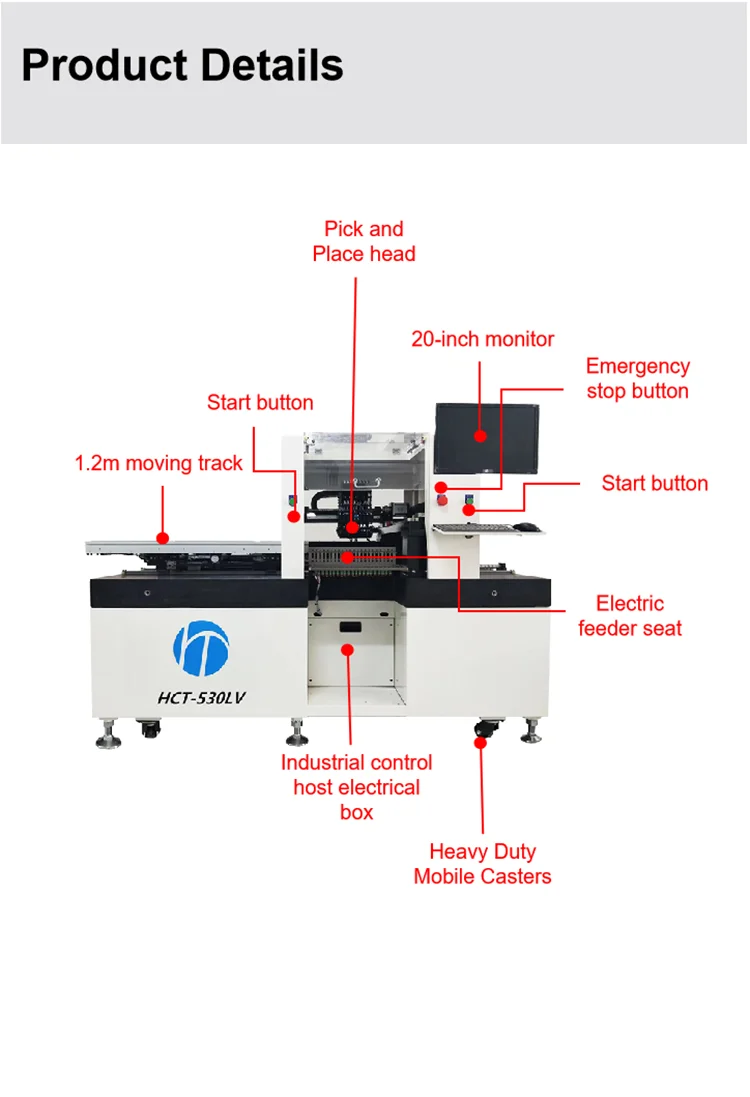 Product Details

Pick and Place head

20-inch monitor

Emergency stop button

Start button

1.2m moving track

Start button

Electric feeder seat

HCT-530LV

Industrial control host electrical box

Heavy Duty Mobile Casters