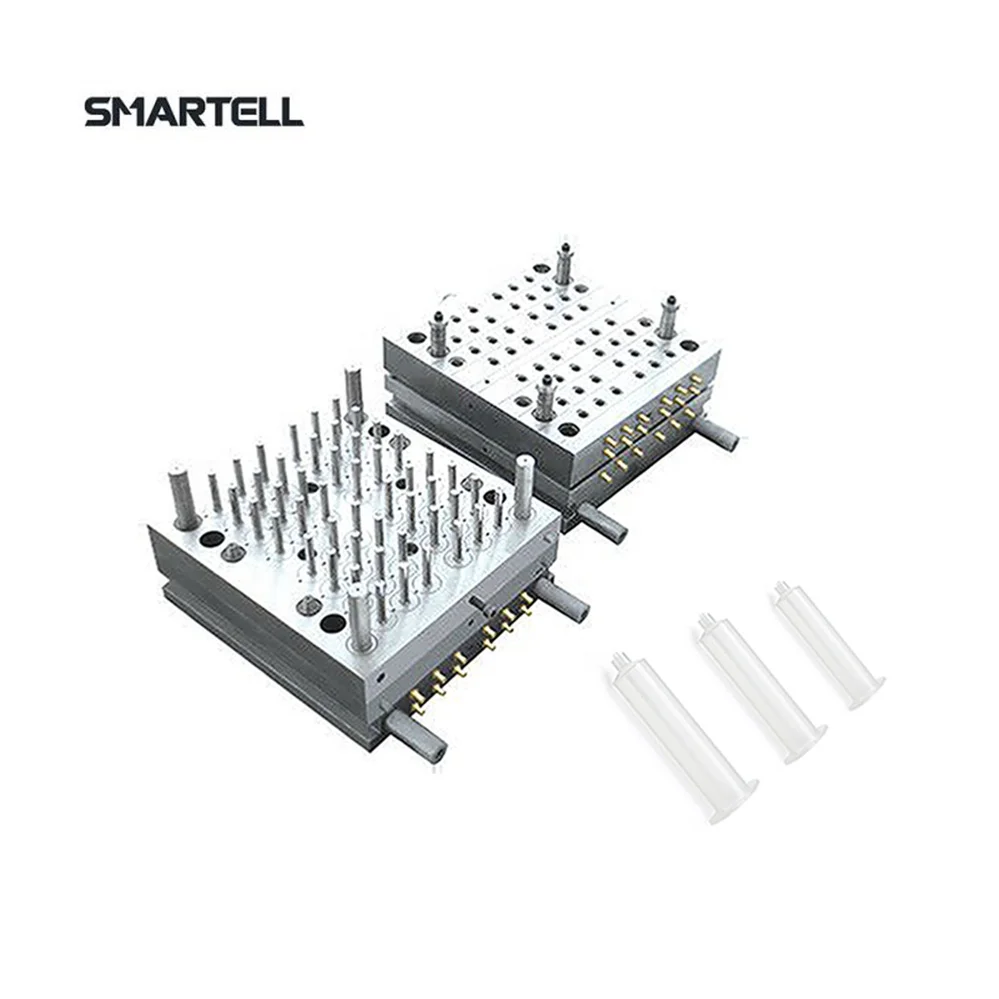 SMARTELL