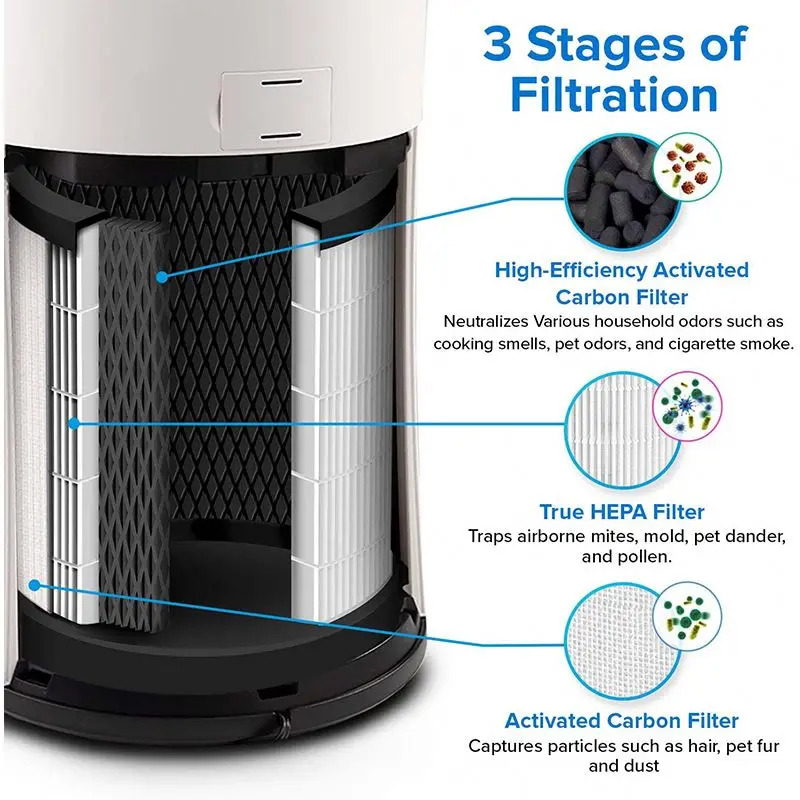 3 Stages of Filtration

High-Efficiency Activated Carbon Filter
Neutralizes Various household odors such as cooking smells, pet odors, and cigarette smoke.

True HEPA Filter
Traps airborne mites, mold, pet dander, and pollen.

Activated Carbon Filter
Captures particles such as hair, pet fur and dust