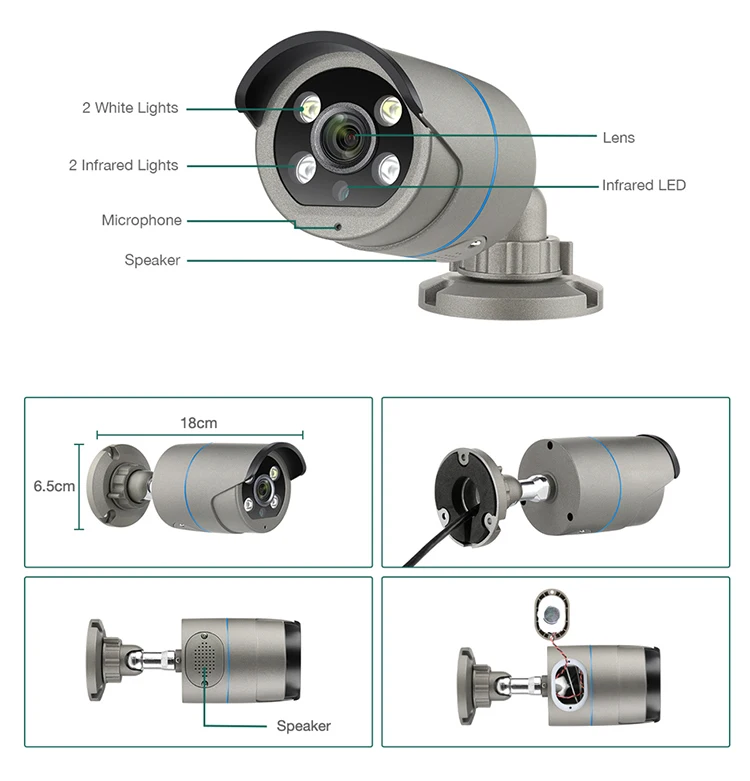 2 White Lights

2 Infrared Lights

Microphone

Speaker

Lens

Infrared LED

18cm

6.5cm

Speaker