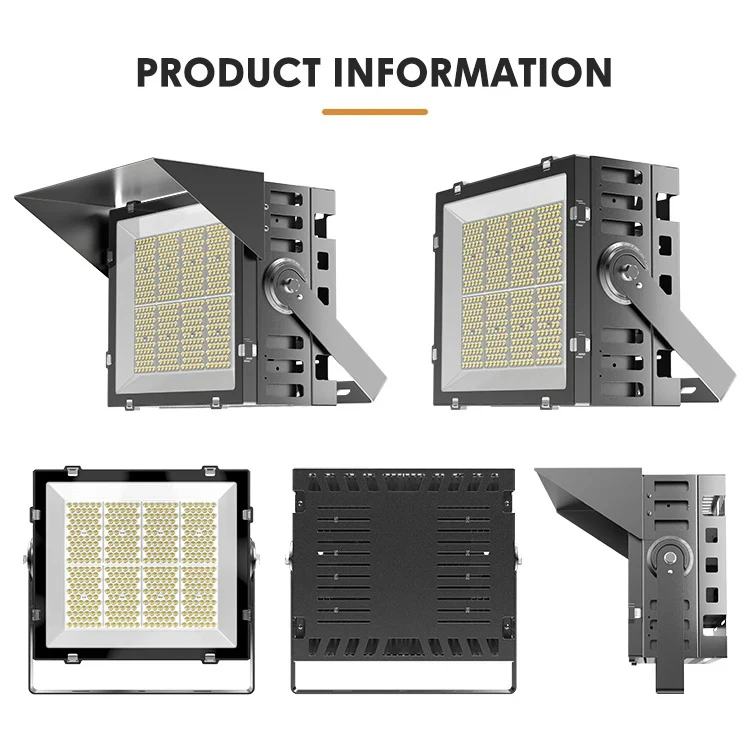 PRODUCT INFORMATION