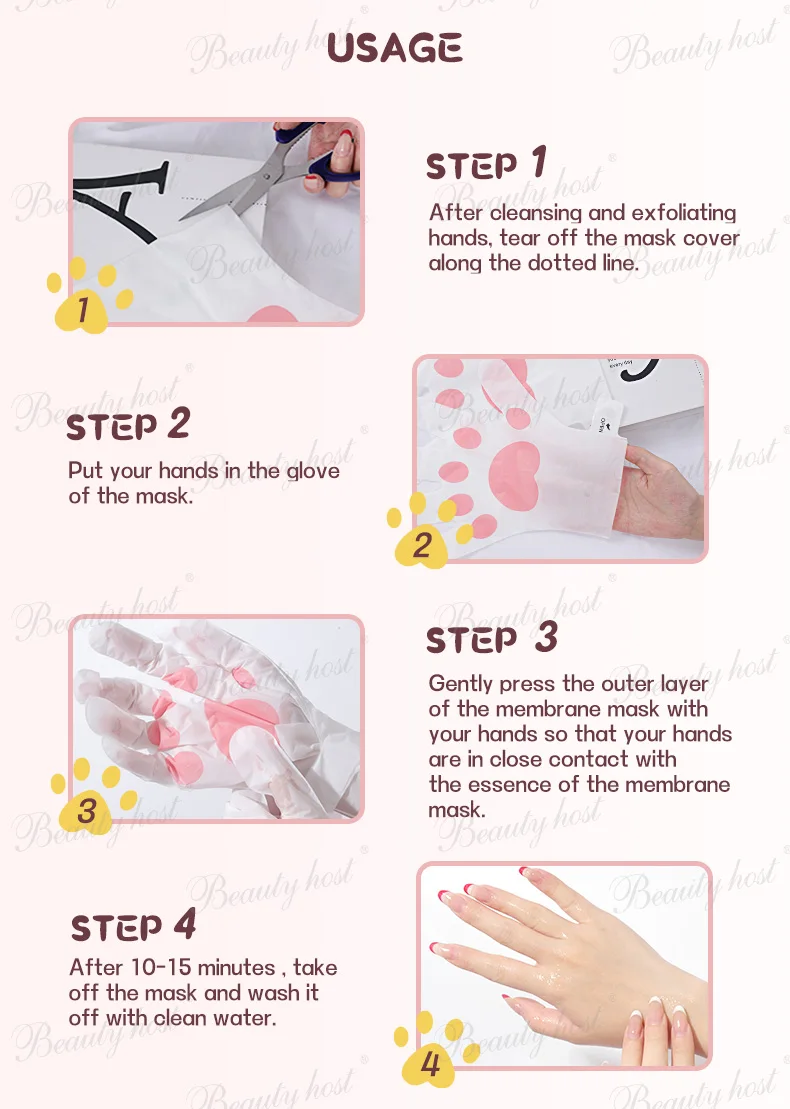 USAGE

1

STEP 1

After cleansing and exfoliating hands, tear off the mask cover along the dotted line.

STEP 2

Put your hands in the glove of the mask.

2

3

STEP 3

Gently press the outer layer of the membrane mask with your hands so that your hands are in close contact with the essence of the membrane mask.

STEP 4

After 10-15 minutes , take off the mask and wash it off with clean water.

4

Beauty host