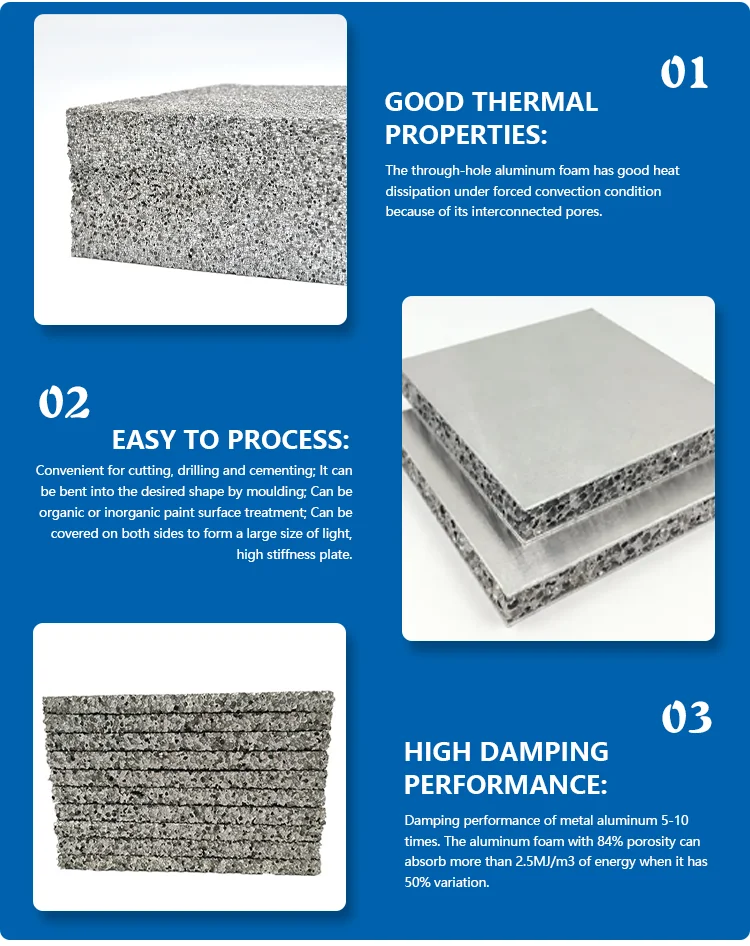 01

GOOD THERMAL PROPERTIES:

The through-hole aluminum foam has good heat dissipation under forced convection condition because of its interconnected pores.

02

EASY TO PROCESS:

Convenient for cutting, drilling and cementing; It can be bent into the desired shape by moulding; Can be organic or inorganic paint surface treatment; Can be covered on both sides to form a large size of light, high stiffness plate.

03

HIGH DAMPING PERFORMANCE:

Damping performance of metal aluminum 5-10 times. The aluminum foam with 84% porosity can absorb more than 2.5MJ/m3 of energy when it has 50% variation.