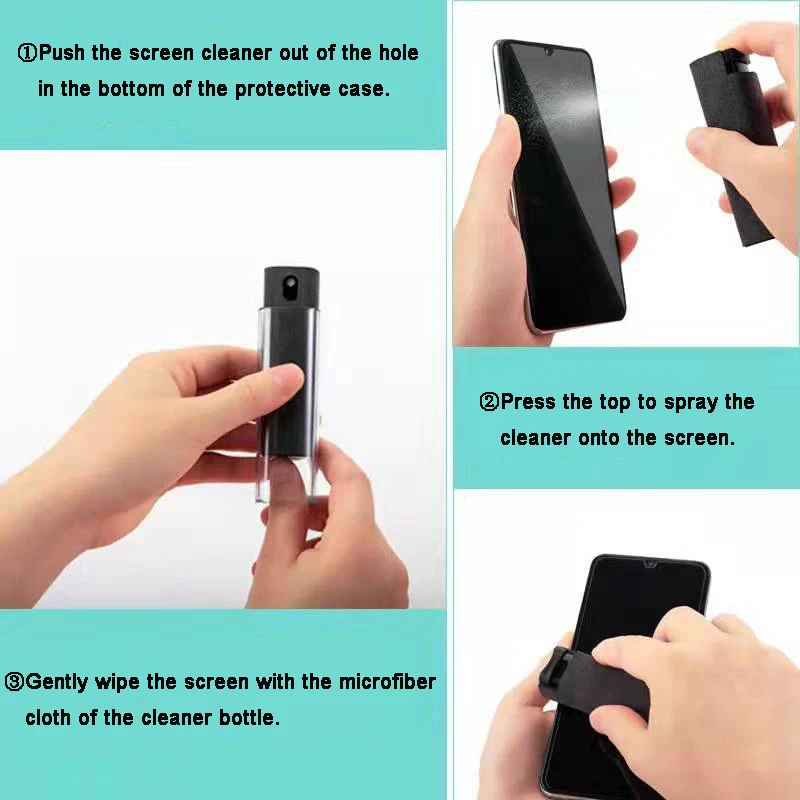 ①Push the screen cleaner out of the hole in the bottom of the protective case.

②Press the top to spray the cleaner onto the screen.

③Gently wipe the screen with the microfiber cloth of the cleaner bottle.