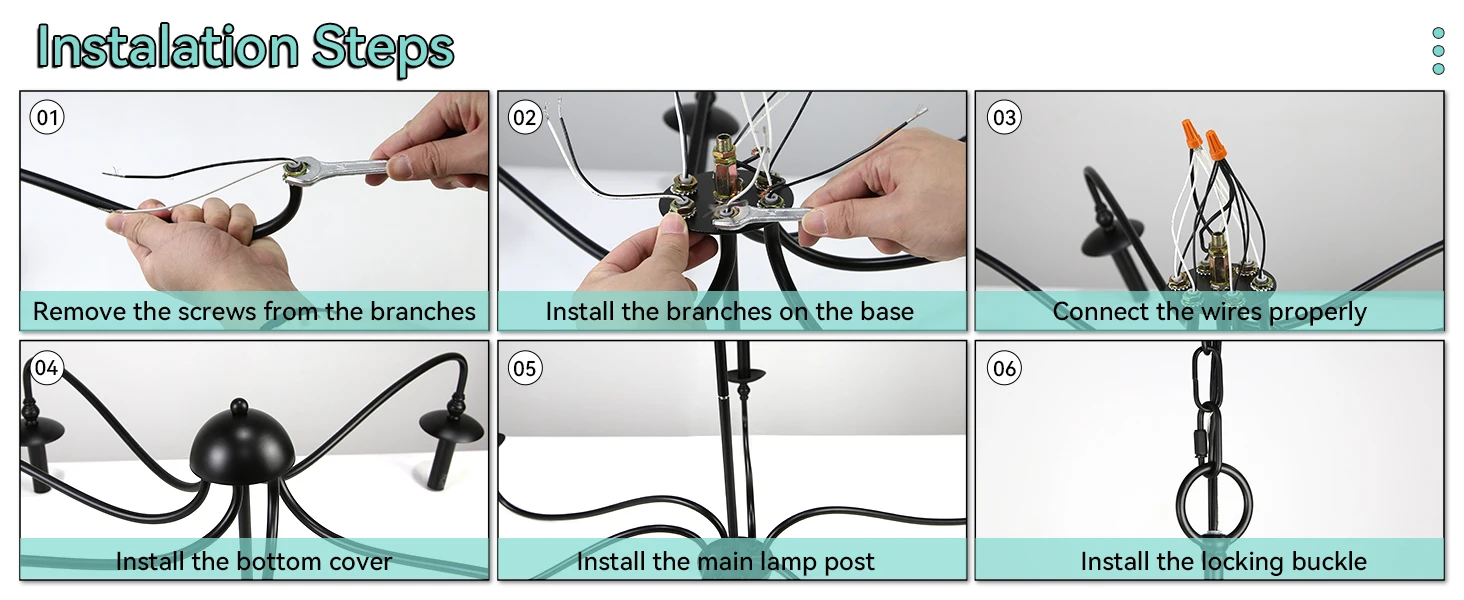 Instalation Steps

01
Remove the screws from the branches

02
Install the branches on the base

03
Connect the wires properly

04
Install the bottom cover

05
Install the main lamp post

06
Install the locking buckle