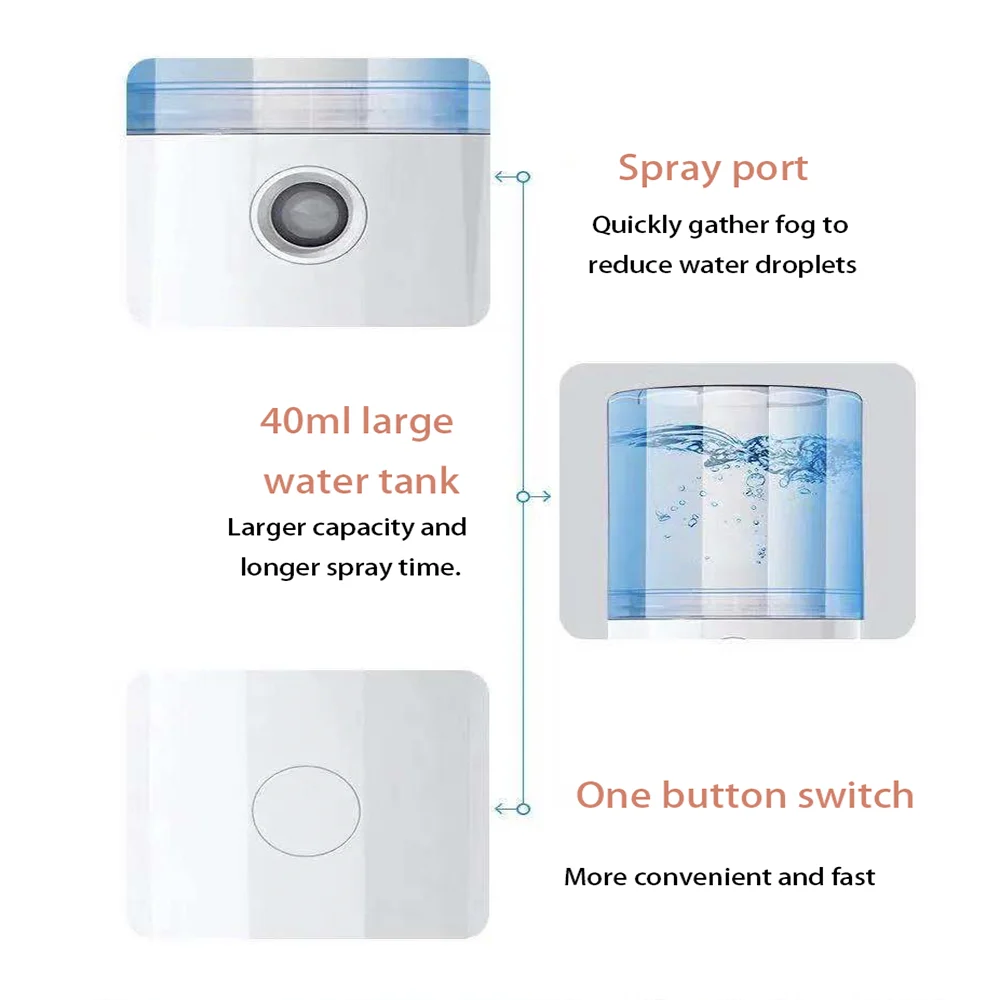 Spray port

Quickly gather fog to reduce water droplets

40ml large water tank

Larger capacity and longer spray time.

One button switch

More convenient and fast