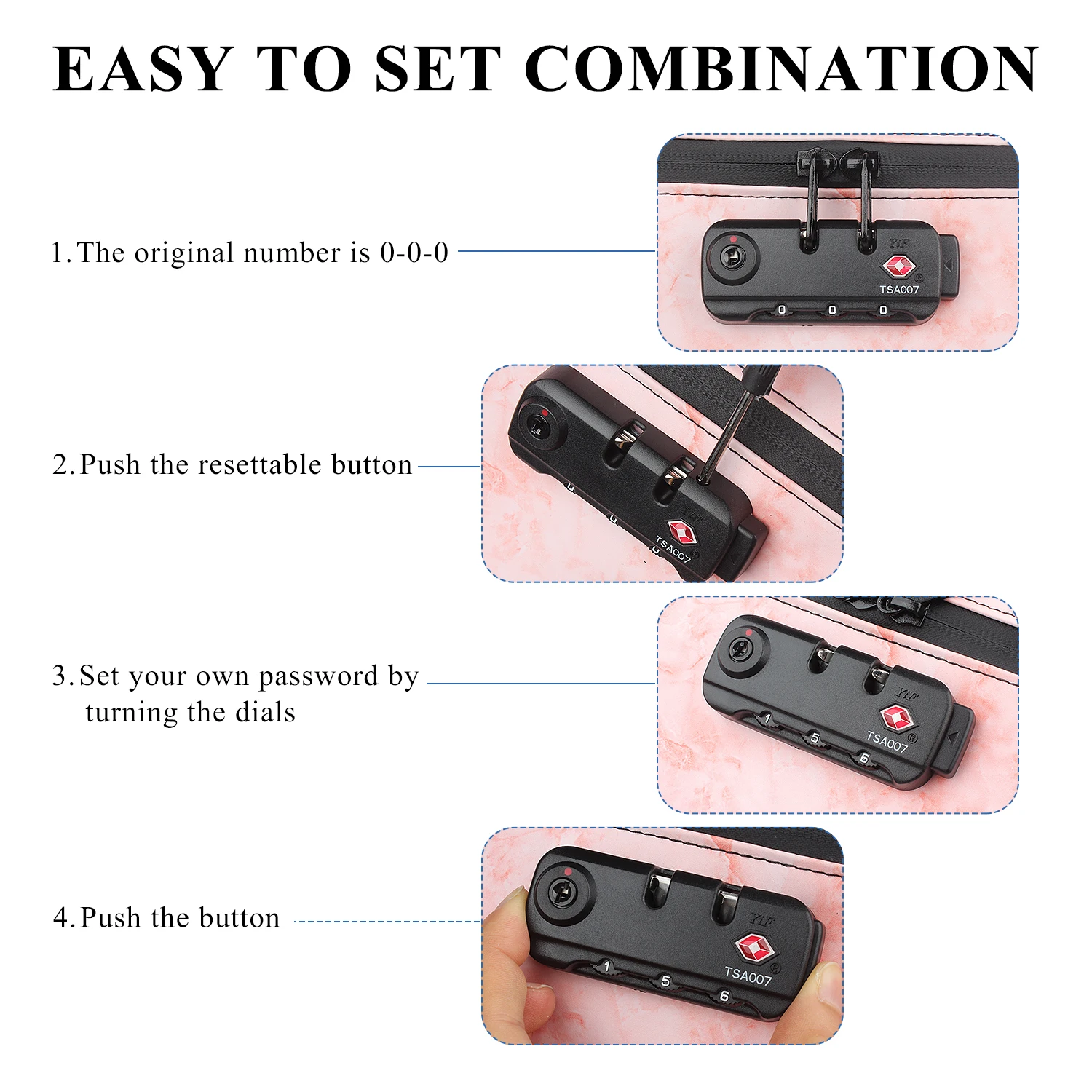 EASY TO SET COMBINATION

1. The original number is 0-0-0

YIF
TSA007
0 0 0

2. Push the resettable button

YIF
TSA007

3. Set your own password by turning the dials

YIF
TSA007
1 5 6

4. Push the button

YIF
TSA007
1 5 6