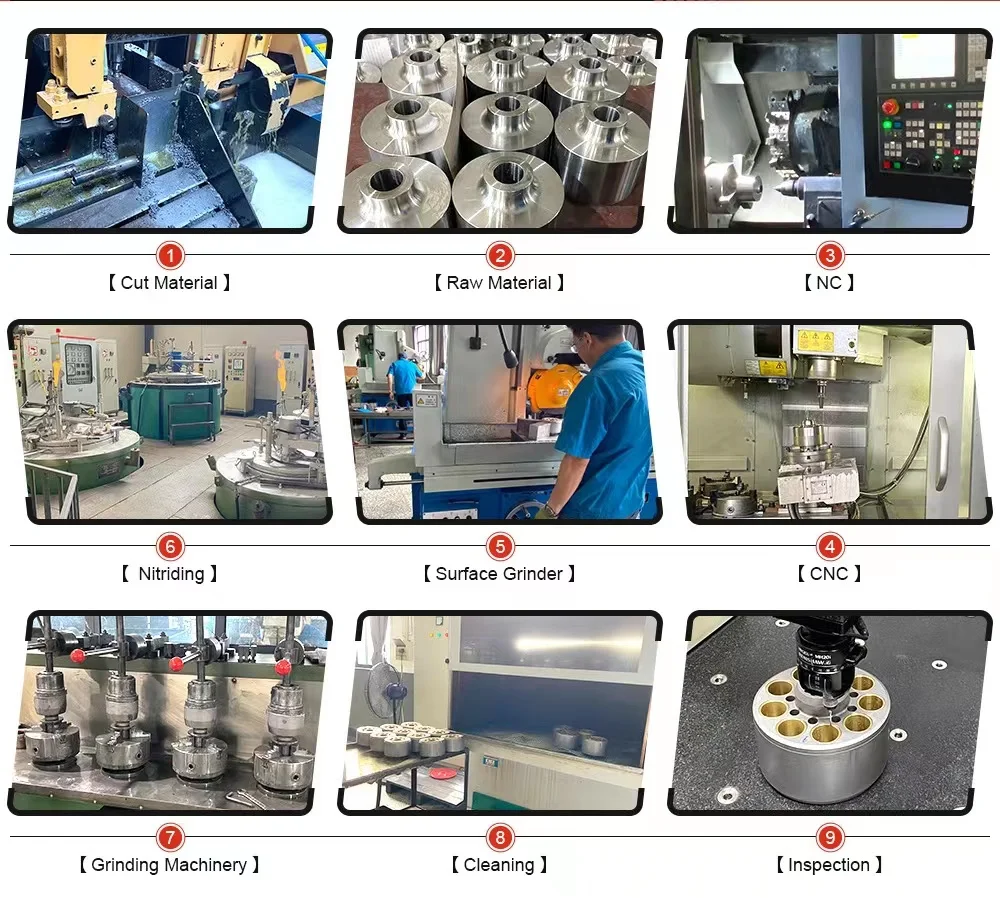 1
【 Cut Material 】

2
【 Raw Material 】

3
【 NC 】

6
【 Nitriding 】

5
【 Surface Grinder 】

4
【 CNC 】

7
【 Grinding Machinery 】

8
【 Cleaning 】

9
【 Inspection 】