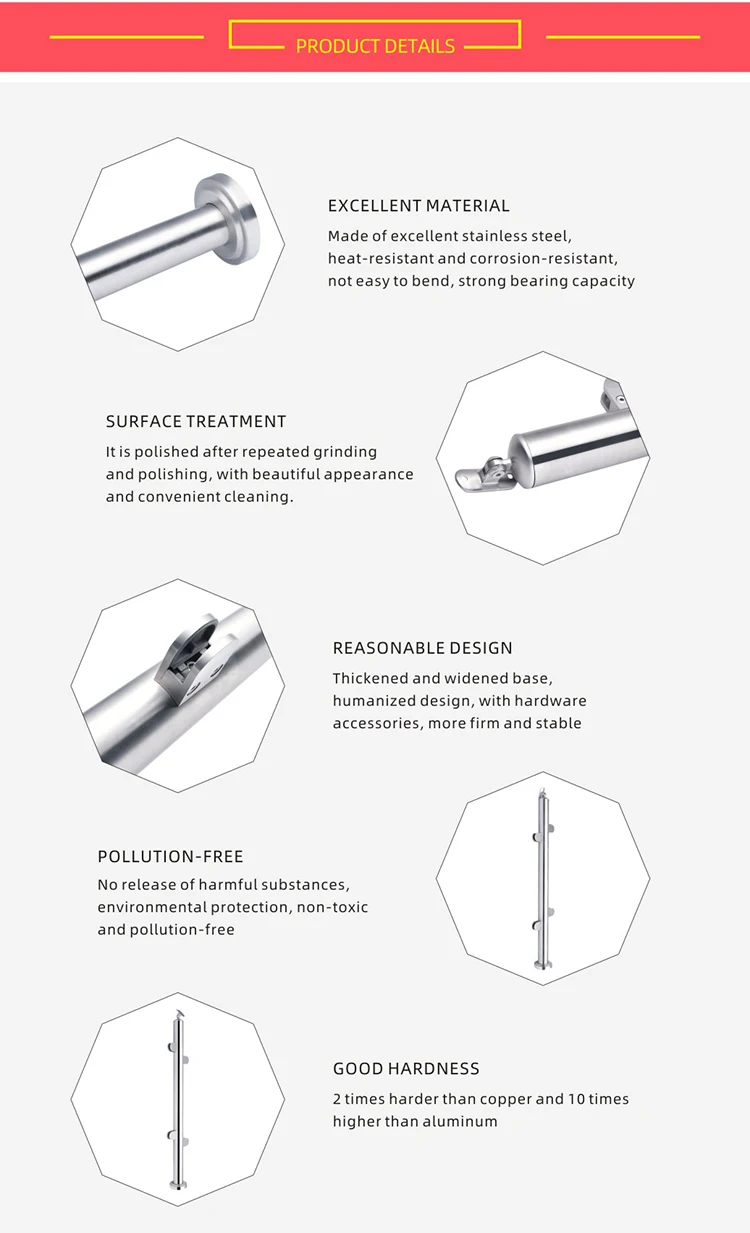 PRODUCT DETAILS

EXCELLENT MATERIAL
Made of excellent stainless steel, heat-resistant and corrosion-resistant, not easy to bend, strong bearing capacity

SURFACE TREATMENT
It is polished after repeated grinding and polishing, with beautiful appearance and convenient cleaning.

REASONABLE DESIGN
Thickened and widened base, humanized design, with hardware accessories, more firm and stable

POLLUTION-FREE
No release of harmful substances, environmental protection, non-toxic and pollution-free

GOOD HARDNESS
2 times harder than copper and 10 times higher than aluminum