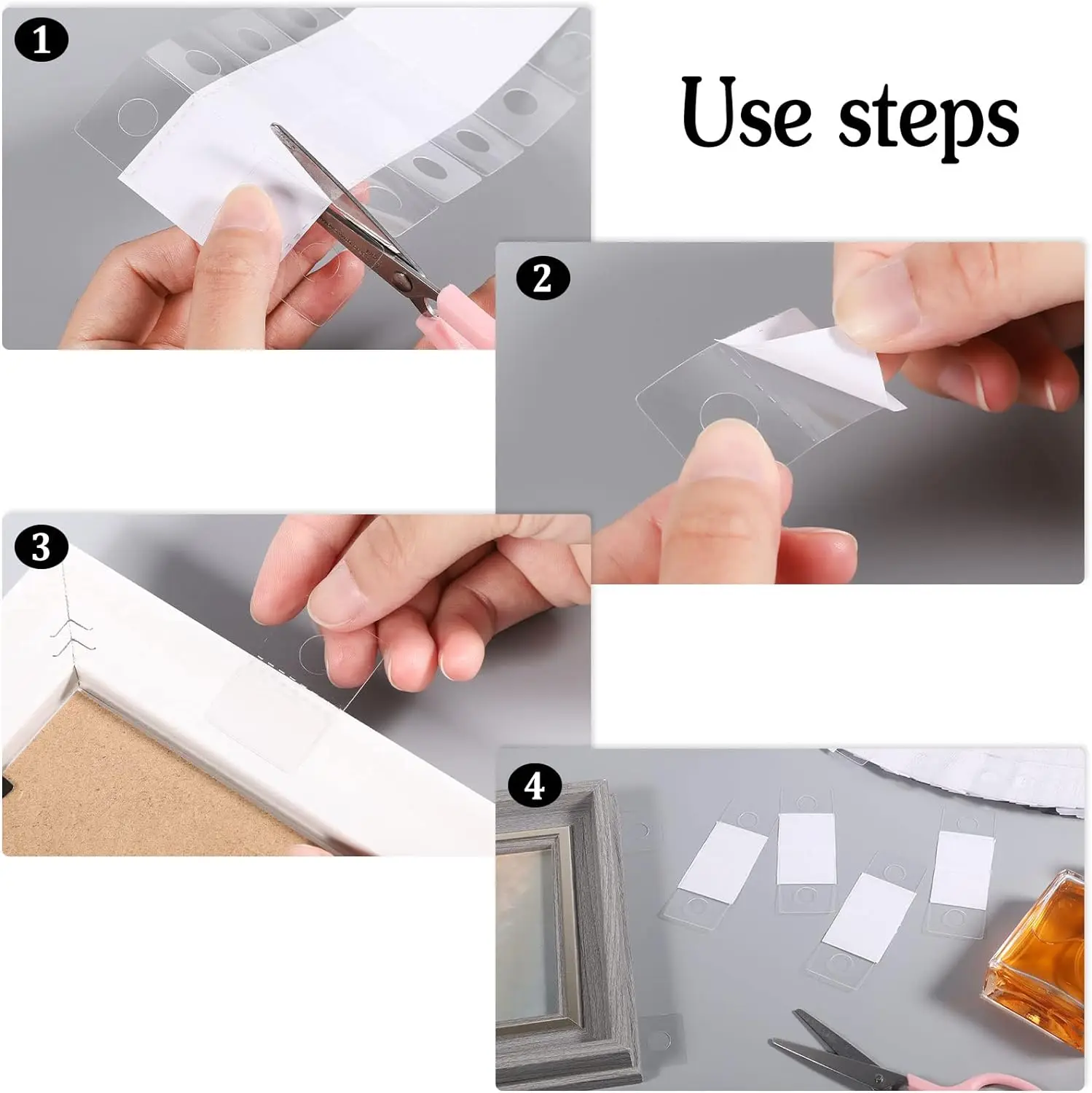 1

Use steps

2

3

4