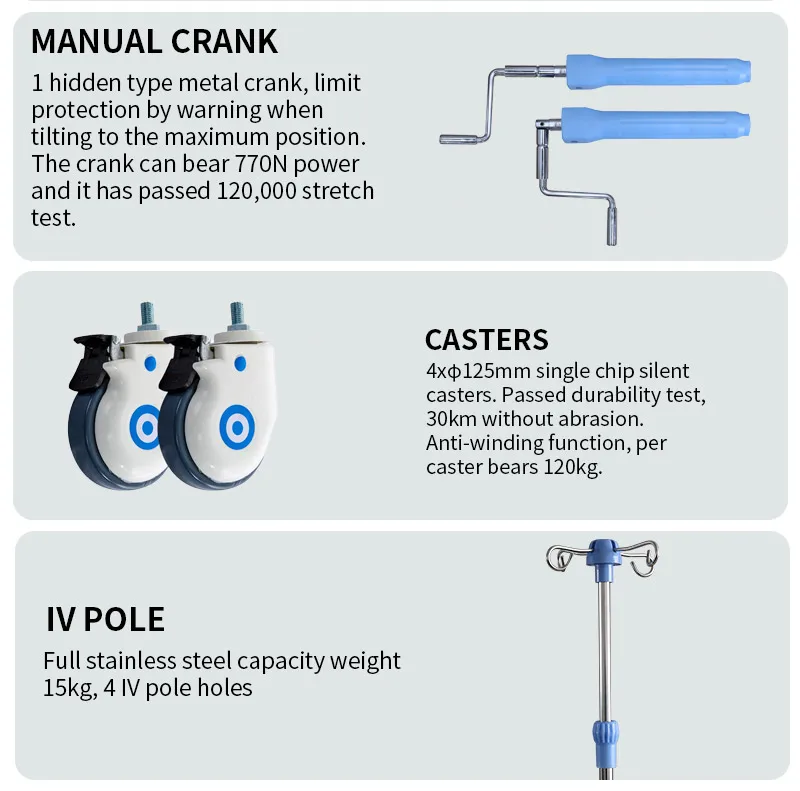 MANUAL CRANK

1 hidden type metal crank, limit protection by warning when tilting to the maximum position. The crank can bear 770N power and it has passed 120,000 stretch test.

CASTERS

4xϕ125mm single chip silent casters. Passed durability test, 30km without abrasion. Anti-winding function, per caster bears 120kg.

IV POLE

Full stainless steel capacity weight 15kg, 4 IV pole holes