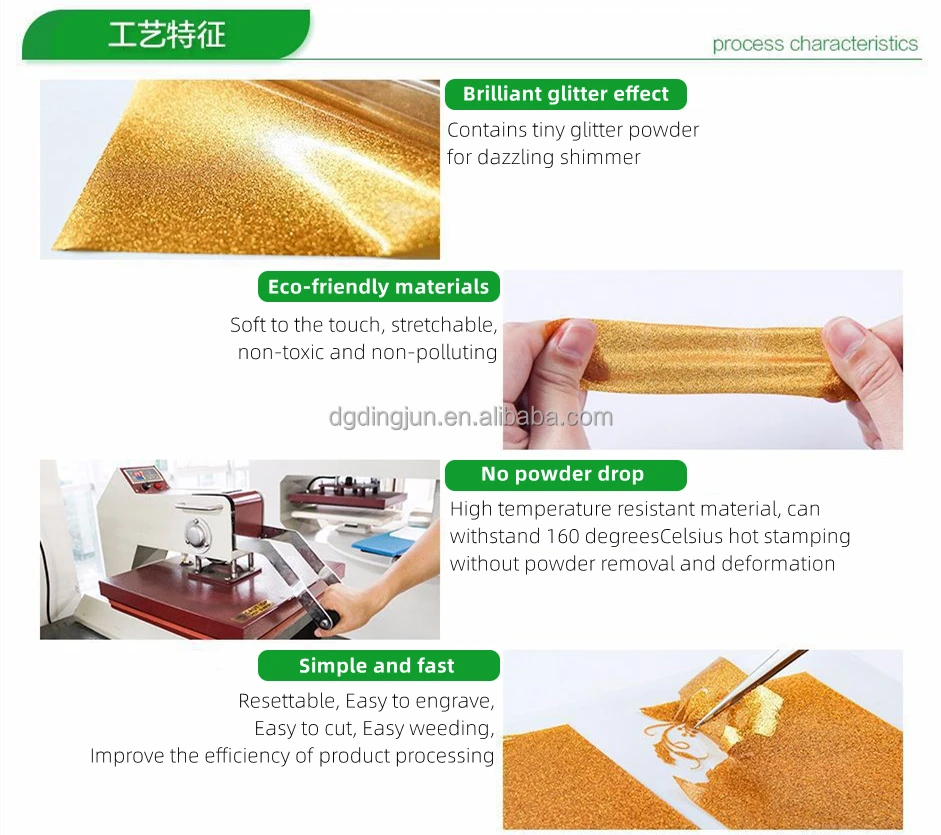 工艺特征

process characteristics

Brilliant glitter effect

Contains tiny glitter powder for dazzling shimmer

Eco-friendly materials

Soft to the touch, stretchable, non-toxic and non-polluting

dgdingjun.en.alibaba.com

No powder drop

High temperature resistant material, can withstand 160 degreesCelsius hot stamping without powder removal and deformation

Simple and fast

Resettable, Easy to engrave, Easy to cut, Easy weeding, Improve the efficiency of product processing