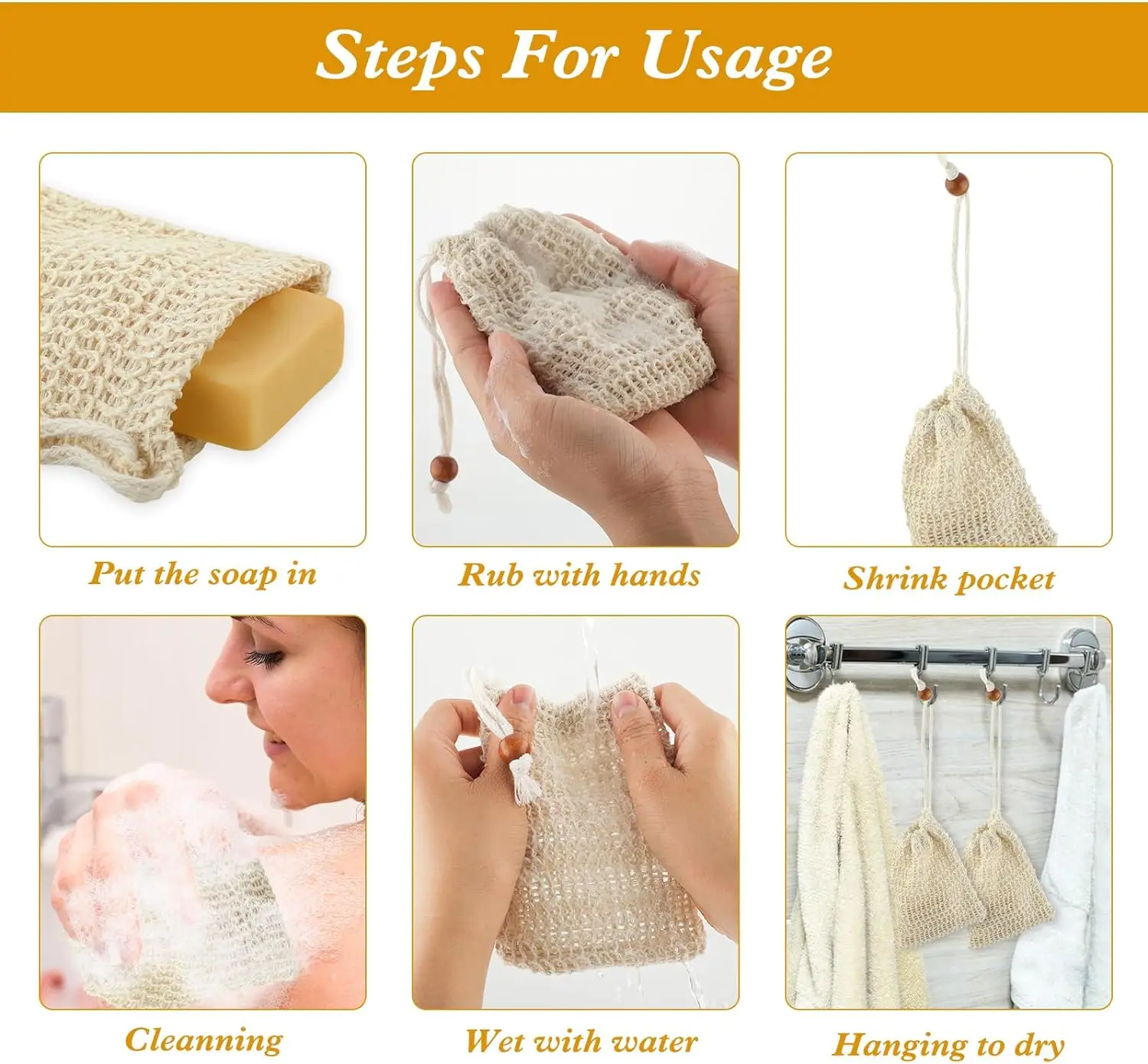 Steps For Usage

Put the soap in

Rub with hands

Shrink pocket

Cleanning

Wet with water

Hanging to dry