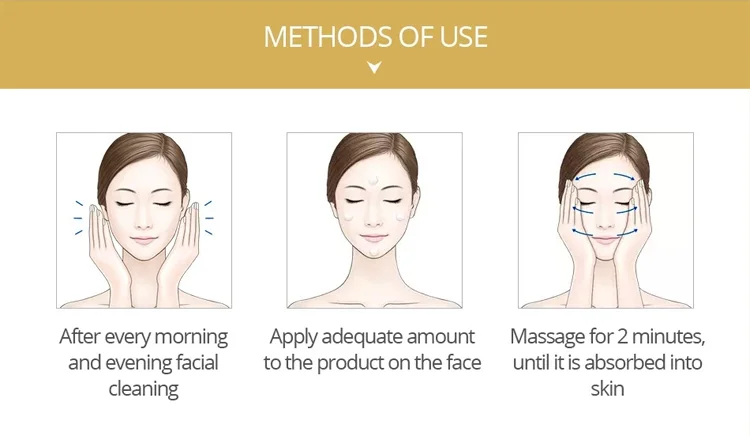 METHODS OF USE

After every morning and evening facial cleaning

Apply adequate amount to the product on the face

Massage for 2 minutes, until it is absorbed into skin