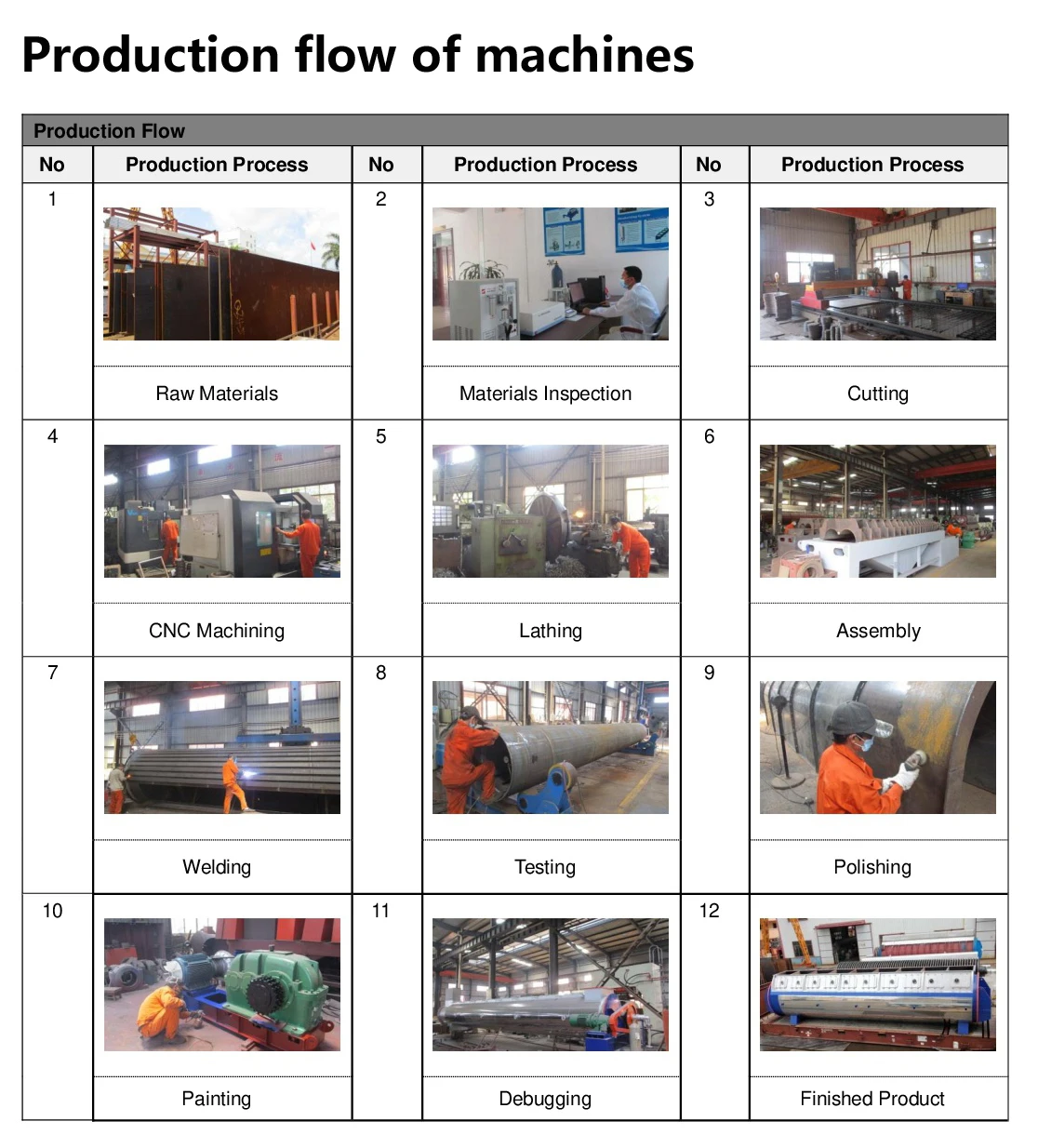 Production flow of machines

Production Flow

| No | Production Process | No | Production Process | No | Production Process |
|---|---|---|---|---|---|
| 1 | Raw Materials | 2 | Materials Inspection | 3 | Cutting |
| 4 | CNC Machining | 5 | Lathing | 6 | Assembly |
| 7 | Welding | 8 | Testing | 9 | Polishing |
| 10 | Painting | 11 | Debugging | 12 | Finished Product |