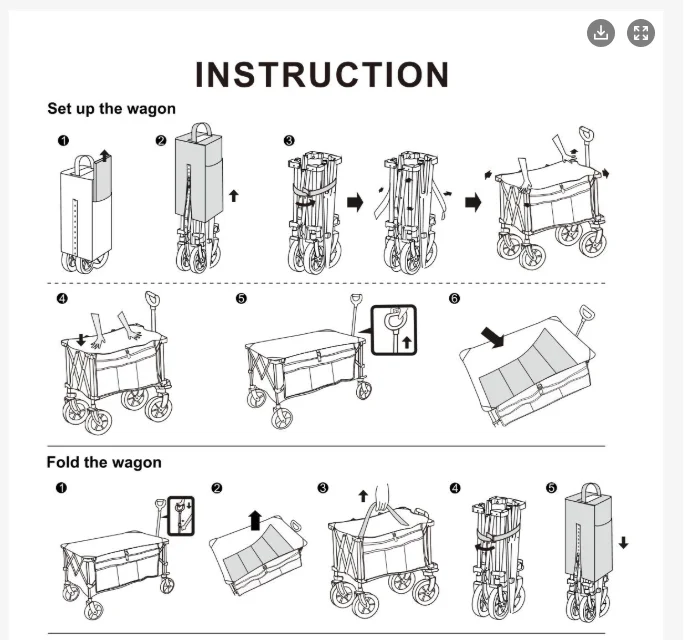 INSTRUCTION

Set up the wagon

❶ ❷ ❸

❹ ❺ ❻

Fold the wagon

❶ ❷ ❸ ❹ ❺