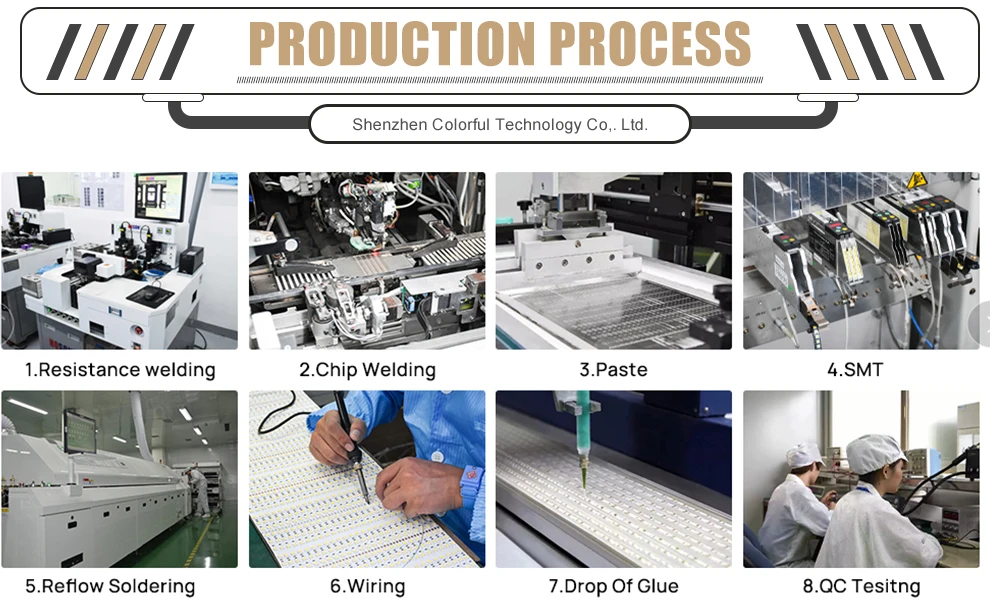 PRODUCTION PROCESS

Shenzhen Colorful Technology Co,. Ltd.

1.Resistance welding

2.Chip Welding

3.Paste

4.SMT

5.Reflow Soldering

6.Wiring

7.Drop Of Glue

8.QC Tesitng