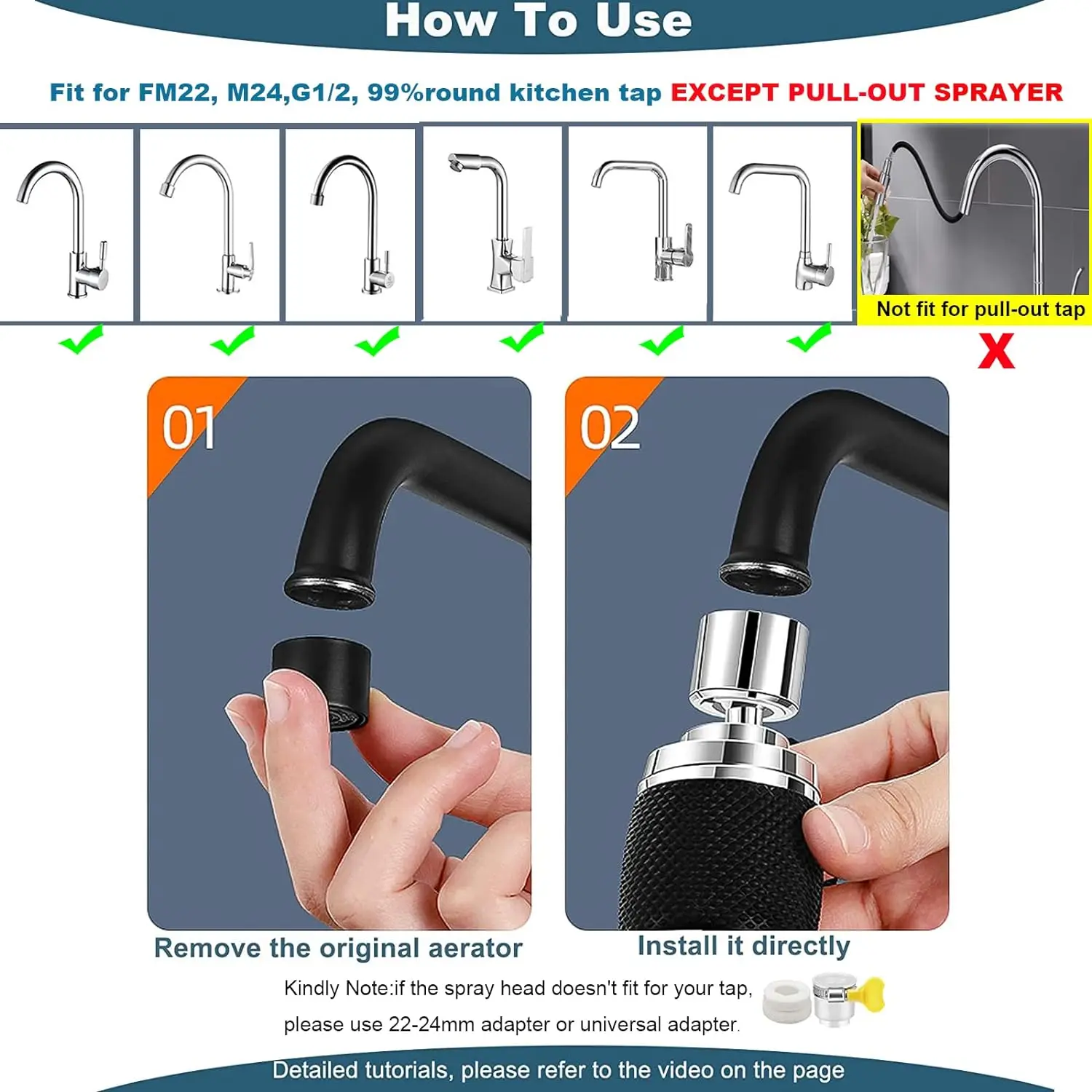 How To Use

Fit for FM22, M24,G1/2, 99%round kitchen tap EXCEPT PULL-OUT SPRAYER

Not fit for pull-out tap

X

01

02

Remove the original aerator

Install it directly

Kindly Note:if the spray head doesn't fit for your tap, please use 22-24mm adapter or universal adapter.

Detailed tutorials, please refer to the video on the page