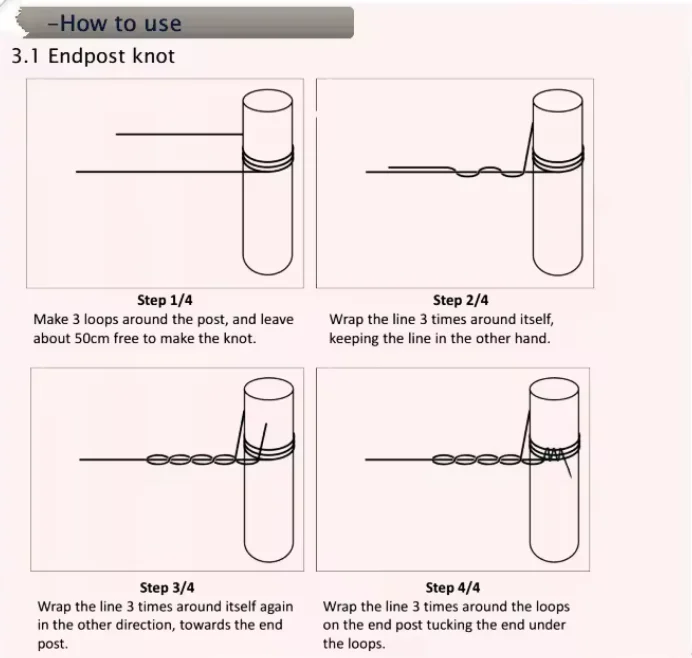 -How to use

3.1 Endpost knot

Step 1/4
Make 3 loops around the post, and leave about 50cm free to make the knot.

Step 2/4
Wrap the line 3 times around itself, keeping the line in the other hand.

Step 3/4
Wrap the line 3 times around itself again in the other direction, towards the end post.

Step 4/4
Wrap the line 3 times around the loops on the end post tucking the end under the loops.