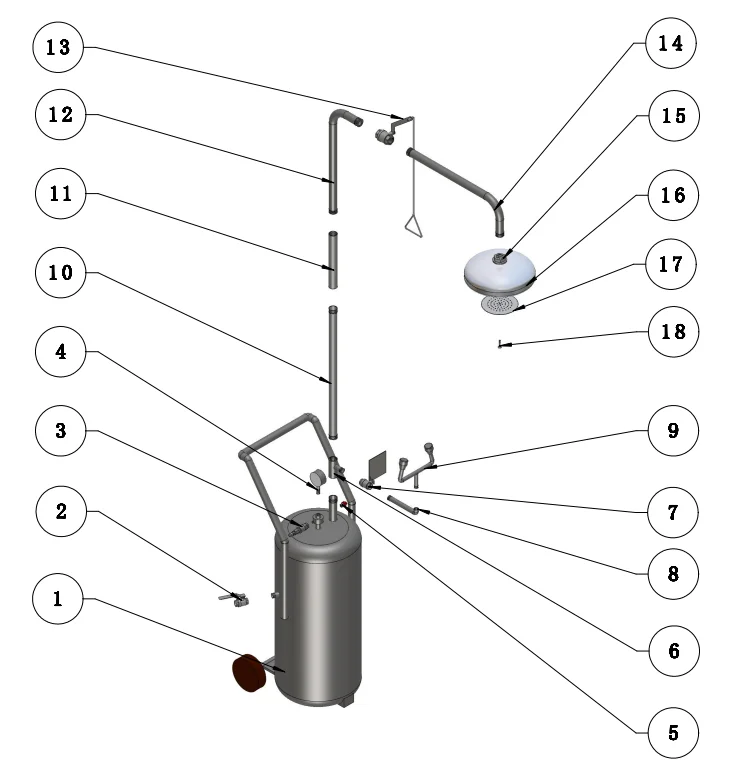 13
12
11
10
4
3
2
1
14
15
16
17
18
9
7
8
6
5