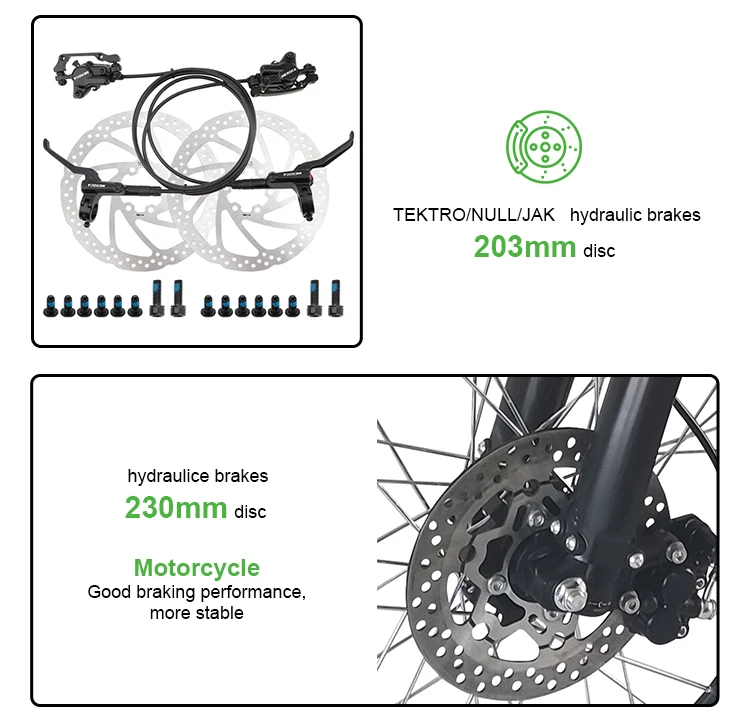 TEKTRO/NULL/JAK hydraulic brakes
203mm disc

hydraulice brakes
230mm disc

Motorcycle
Good braking performance, more stable