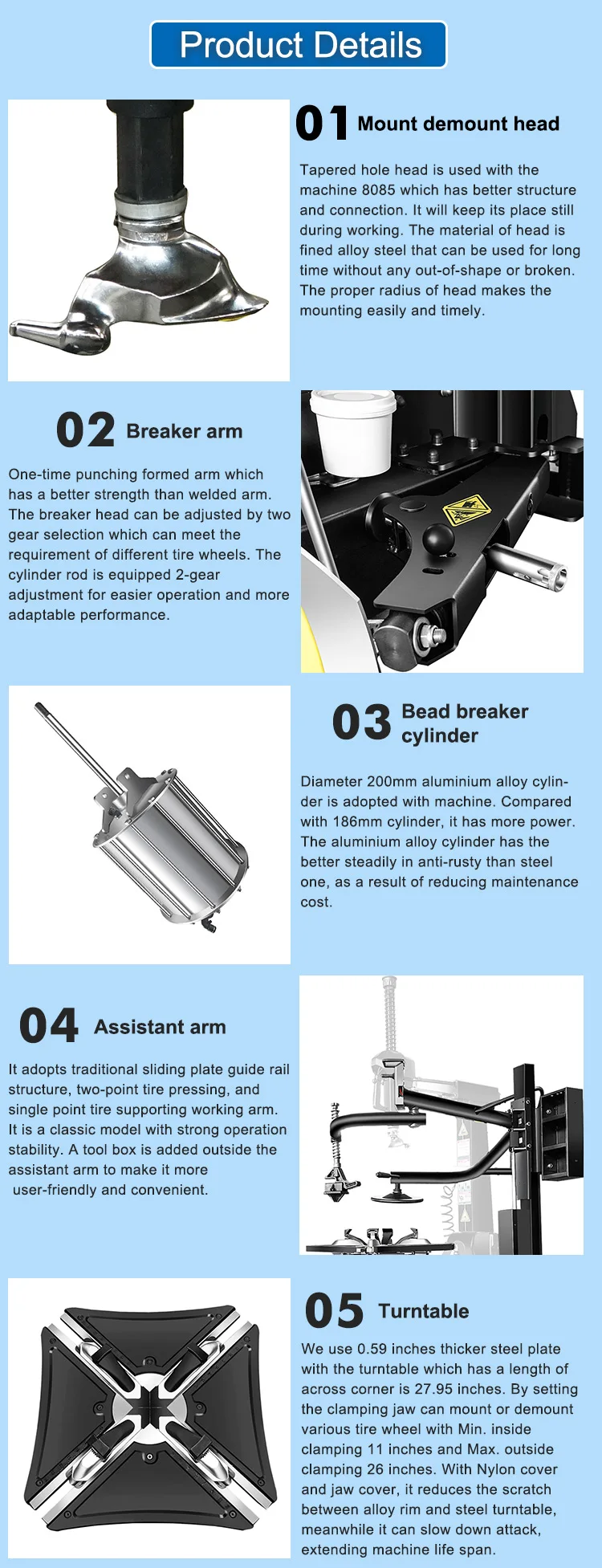 Product Details

01 Mount demount head

Tapered hole head is used with the machine 8085 which has better structure and connection. It will keep its place still during working. The material of head is fined alloy steel that can be used for long time without any out-of-shape or broken. The proper radius of head makes the mounting easily and timely.

02 Breaker arm

One-time punching formed arm which has a better strength than welded arm. The breaker head can be adjusted by two gear selection which can meet the requirement of different tire wheels. The cylinder rod is equipped 2-gear adjustment for easier operation and more adaptable performance.

03 Bead breaker cylinder

Diameter 200mm aluminium alloy cylinder is adopted with machine. Compared with 186mm cylinder, it has more power. The aluminium alloy cylinder has the better steadily in anti-rusty than steel one, as a result of reducing maintenance cost.

04 Assistant arm

It adopts traditional sliding plate guide rail structure, two-point tire pressing, and single point tire supporting working arm. It is a classic model with strong operation stability. A tool box is added outside the assistant arm to make it more user-friendly and convenient.

05 Turntable

We use 0.59 inches thicker steel plate with the turntable which has a length of across corner is 27.95 inches. By setting the clamping jaw can mount or demount various tire wheel with Min. inside clamping 11 inches and Max. outside clamping 26 inches. With Nylon cover and jaw cover, it reduces the scratch between alloy rim and steel turntable, meanwhile it can slow down attack, extending machine life span.