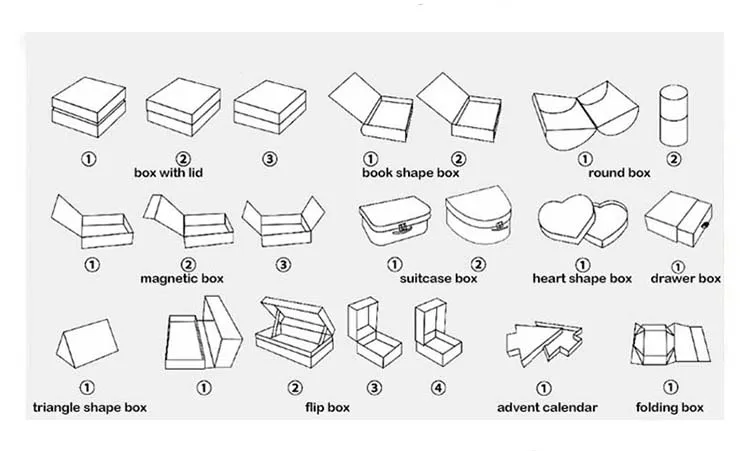 ① ② ③
box with lid

① ②
book shape box

① ②
round box

① ② ③
magnetic box

① ②
suitcase box

①
heart shape box

①
drawer box

①
triangle shape box

① ② ③ ④
flip box

①
advent calendar

①
folding box