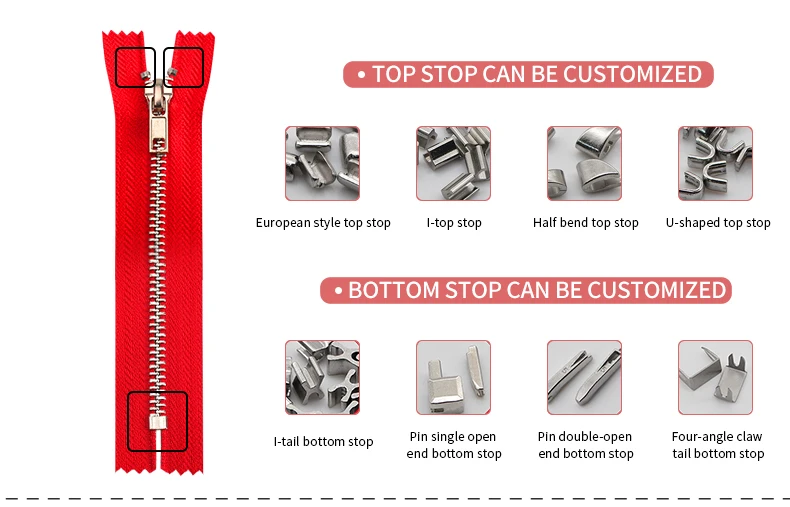 • TOP STOP CAN BE CUSTOMIZED

European style top stop

I-top stop

Half bend top stop

U-shaped top stop

• BOTTOM STOP CAN BE CUSTOMIZED

I-tail bottom stop

Pin single open end bottom stop

Pin double-open end bottom stop

Four-angle claw tail bottom stop