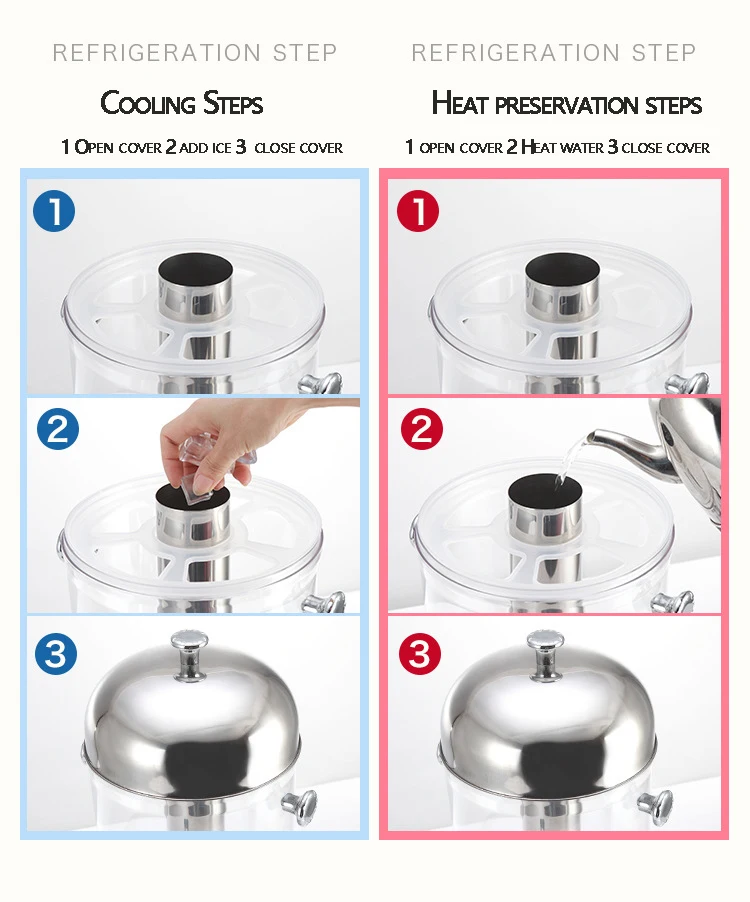 REFRIGERATION STEP

COOLING STEPS

1 OPEN COVER 2 ADD ICE 3 CLOSE COVER

1

2

3

REFRIGERATION STEP

HEAT PRESERVATION STEPS

1 OPEN COVER 2 HEAT WATER 3 CLOSE COVER

1

2

3