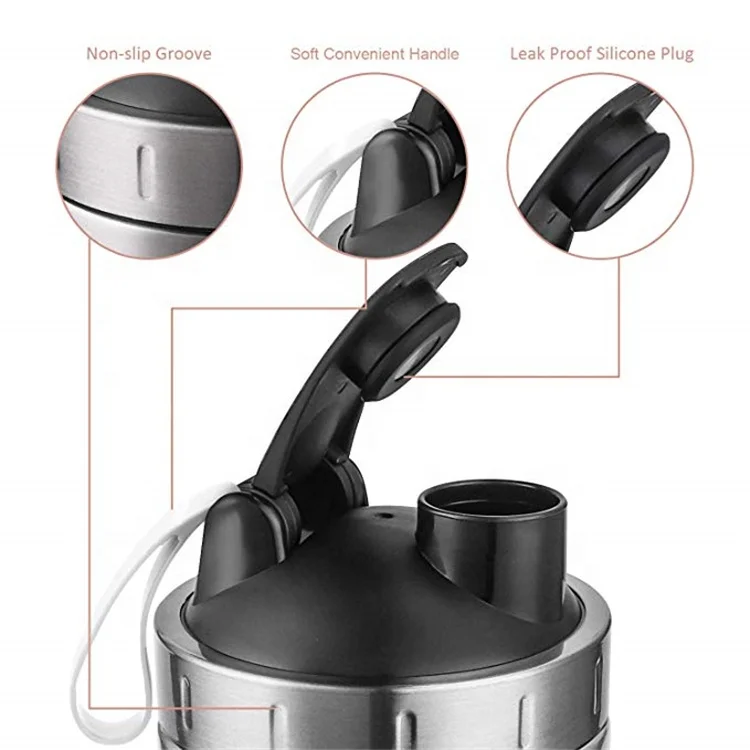 Non-slip Groove

Soft Convenient Handle

Leak Proof Silicone Plug