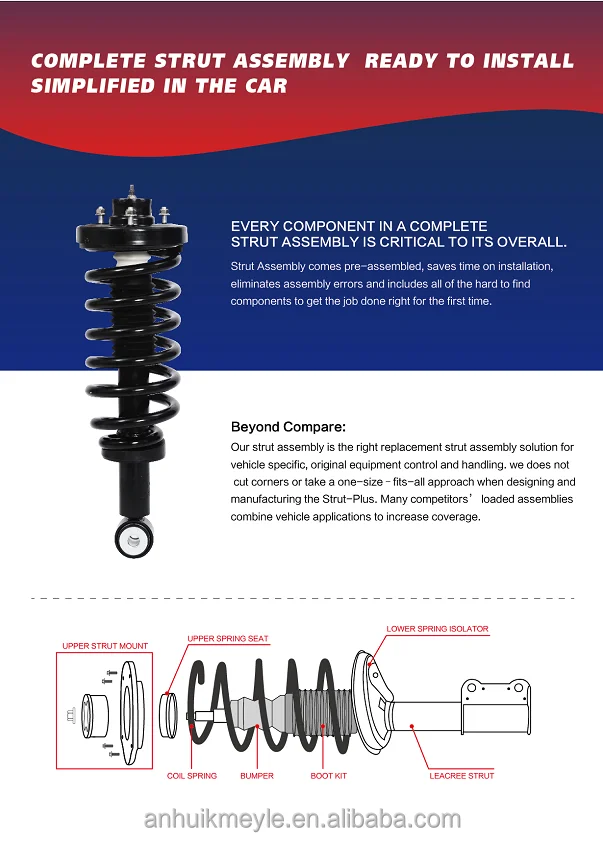 COMPLETE STRUT ASSEMBLY READY TO INSTALL SIMPLIFIED IN THE CAR

EVERY COMPONENT IN A COMPLETE STRUT ASSEMBLY IS CRITICAL TO ITS OVERALL.

Strut Assembly comes pre-assembled, saves time on installation, eliminates assembly errors and includes all of the hard to find components to get the job done right for the first time.

Beyond Compare:

Our strut assembly is the right replacement strut assembly solution for vehicle specific, original equipment control and handling. we does not cut corners or take a one-size - fits-all approach when designing and manufacturing the Strut-Plus. Many competitors' loaded assemblies combine vehicle applications to increase coverage.

UPPER STRUT MOUNT

UPPER SPRING SEAT

LOWER SPRING ISOLATOR

COIL SPRING

BUMPER

BOOT KIT

LEACREE STRUT

anhuikmeyle.en.alibaba.com