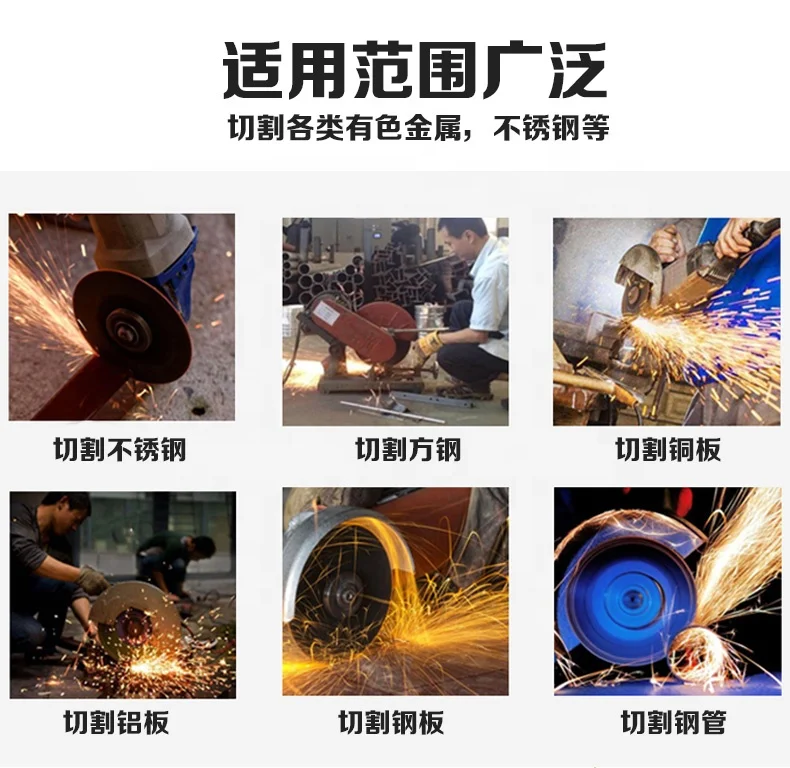 适用范围广泛

切割各类有色金属，不锈钢等

切割不锈钢

切割方钢

切割铜板

切割铝板

切割钢板

切割钢管