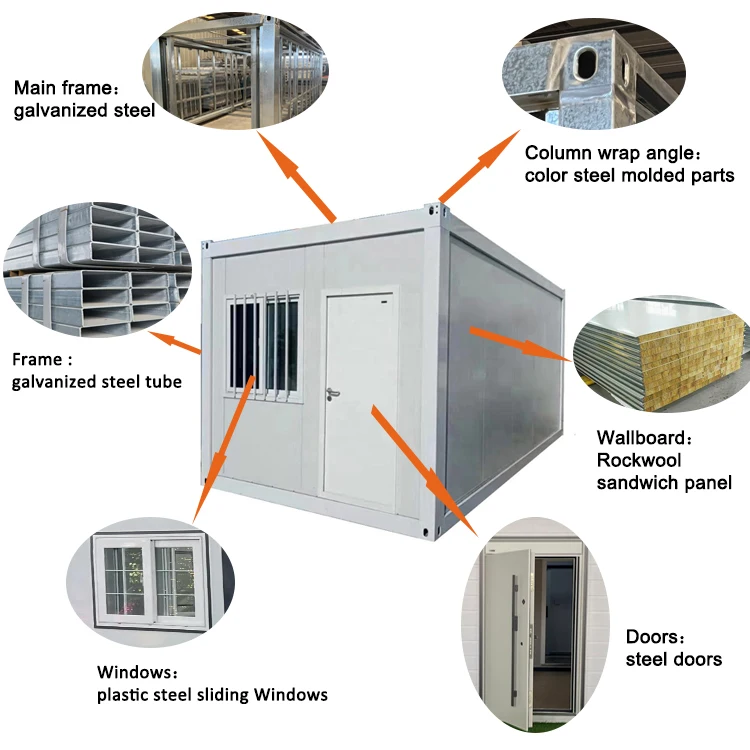 Main frame：
galvanized steel

Column wrap angle：
color steel molded parts

Frame :
galvanized steel tube

Wallboard：
Rockwool
sandwich panel

Windows：
plastic steel sliding Windows

Doors：
steel doors