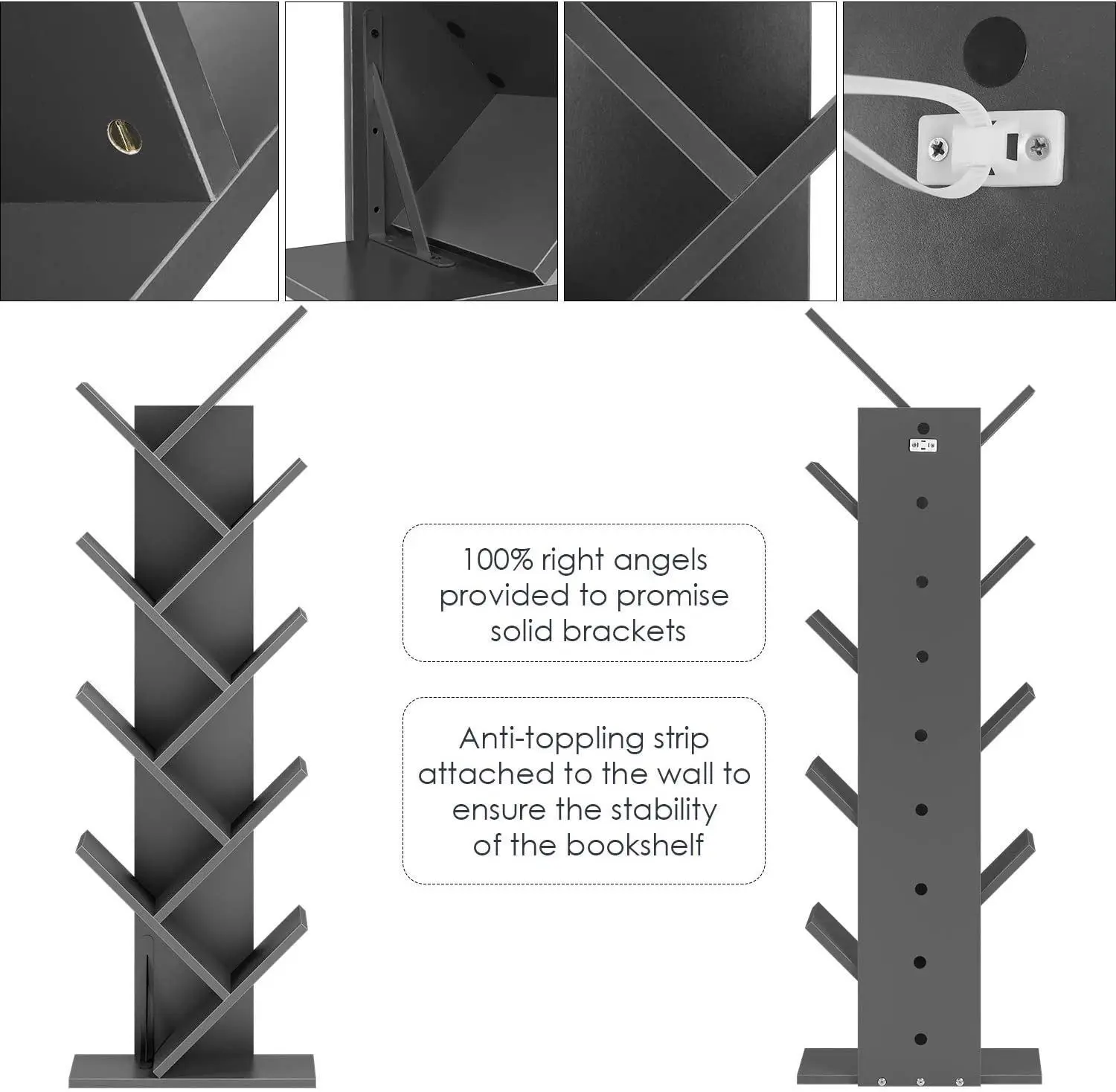 100% right angels provided to promise solid brackets

Anti-toppling strip attached to the wall to ensure the stability of the bookshelf